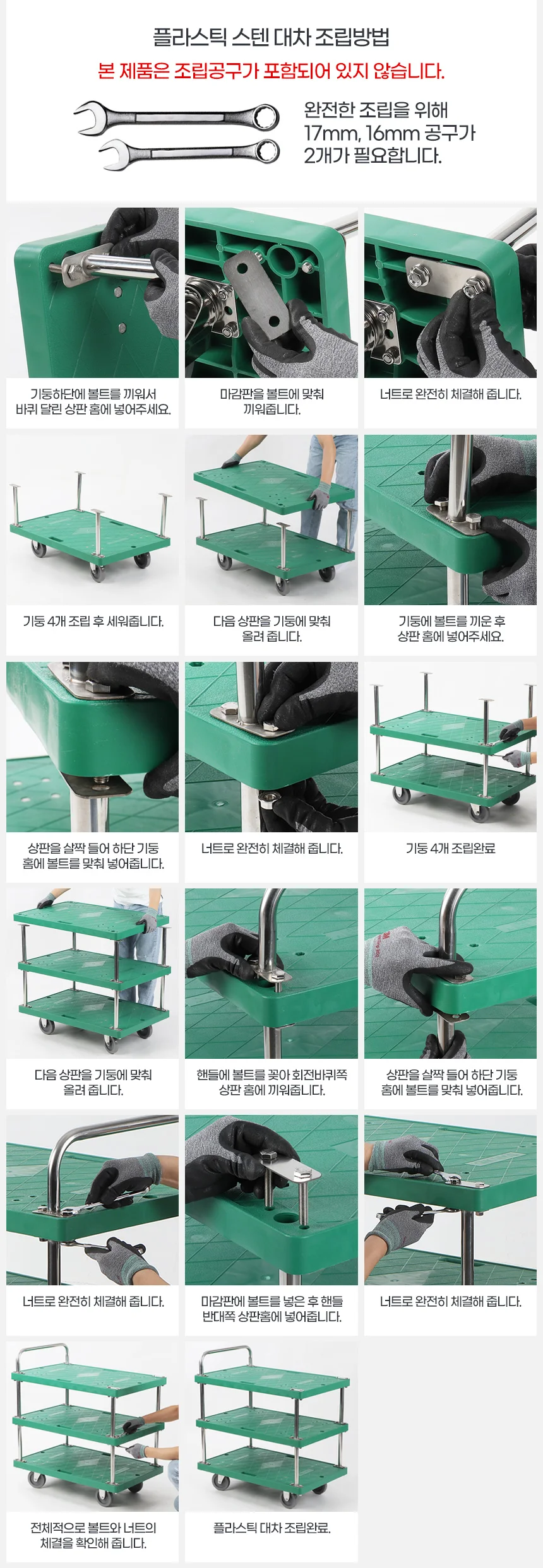 플라스틱 스텐 대차 조립방법

본 제품은 조립공구가 포함되어 있지 않습니다.

완전한 조립을 위해 17mm, 16mm 공구가 2개가 필요합니다.

기둥하단에 볼트를 끼워서 바퀴 달린 상판 홈에 넣어주세요.

마감판을 볼트에 맞춰 끼워줍니다.

너트로 완전히 체결해 줍니다.

기둥 4개 조립 후 세워줍니다.

다음 상판을 기둥에 맞춰 올려 줍니다.

기둥에 볼트를 끼운 후 상판 홈에 넣어주세요.

상판을 살짝 들어 하단 기둥 홈에 볼트를 맞춰 넣어줍니다.

너트로 완전히 체결해 줍니다.

기둥 4개 조립완료

다음 상판을 기둥에 맞춰 올려 줍니다.

핸들에 볼트를 꽂아 회전바퀴쪽 상판 홈에 끼워줍니다.

상판을 살짝 들어 하단 기둥 홈에 볼트를 맞춰 넣어줍니다.

너트로 완전히 체결해 줍니다.

마감판에 볼트를 넣은 후 핸들 반대쪽 상판홈에 넣어줍니다.

너트로 완전히 체결해 줍니다.

전체적으로 볼트와 너트의 체결을 확인해 줍니다.

플라스틱 대차 조립완료.