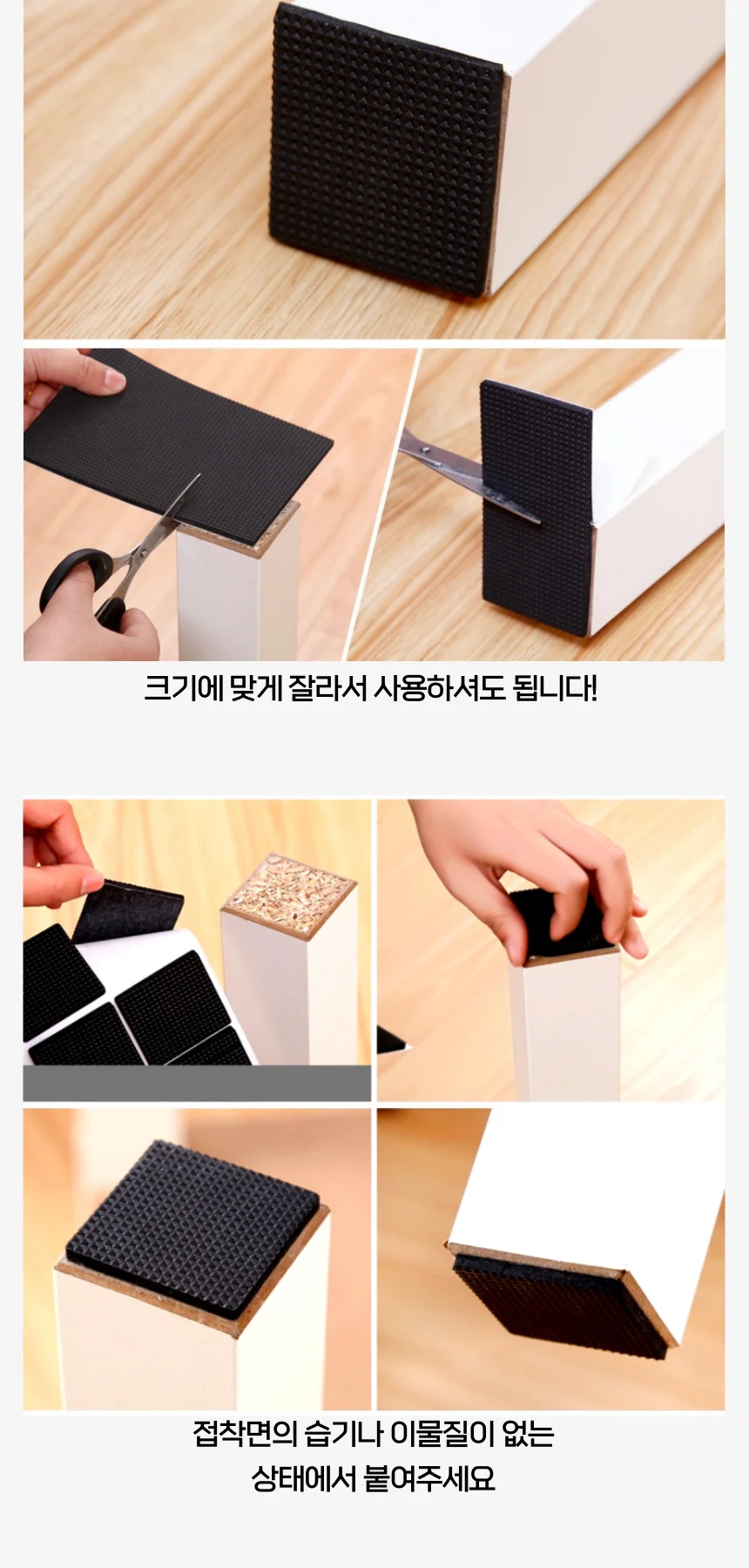 크기에 맞게 잘라서 사용하셔도 됩니다!

접착면의 습기나 이물질이 없는
상태에서 붙여주세요