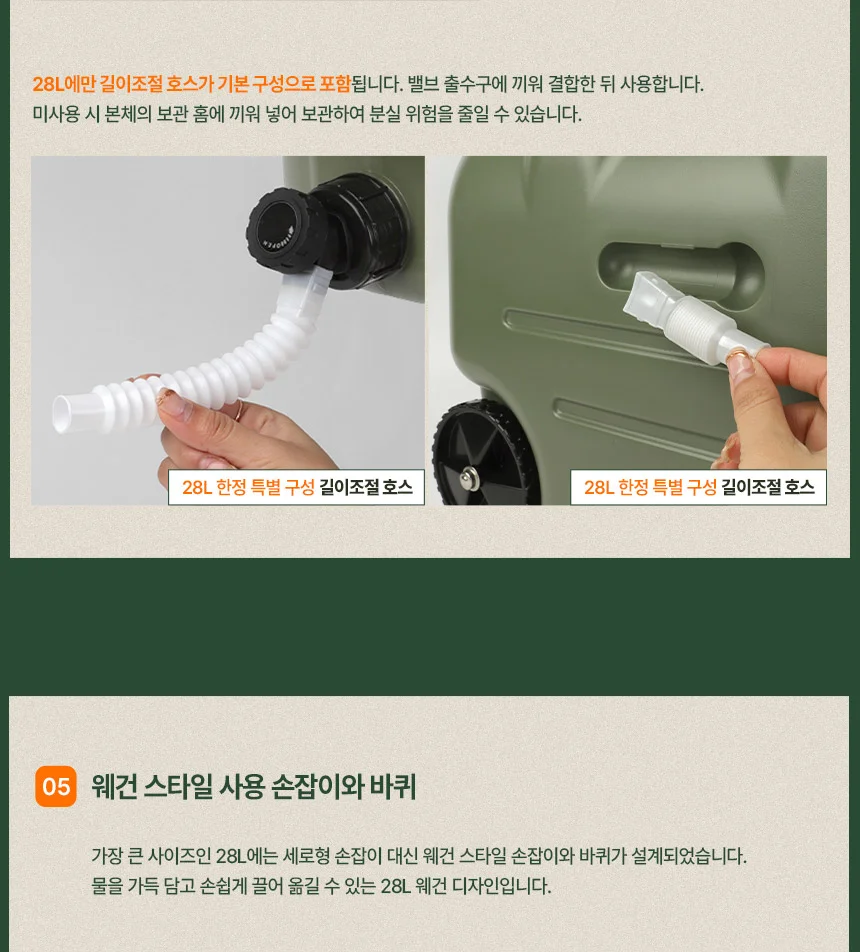 28L에만 길이조절 호스가 기본 구성으로 포함됩니다. 밸브 출수구에 끼워 결합한 뒤 사용합니다.
미사용 시 본체의 보관 홈에 끼워 넣어 보관하여 분실 위험을 줄일 수 있습니다.

28L 한정 특별 구성 길이조절 호스

28L 한정 특별 구성 길이조절 호스

05 웨건 스타일 사용 손잡이와 바퀴

가장 큰 사이즈인 28L에는 세로형 손잡이 대신 웨건 스타일 손잡이와 바퀴가 설계되었습니다.
물을 가득 담고 손쉽게 끌어 옮길 수 있는 28L 웨건 디자인입니다.