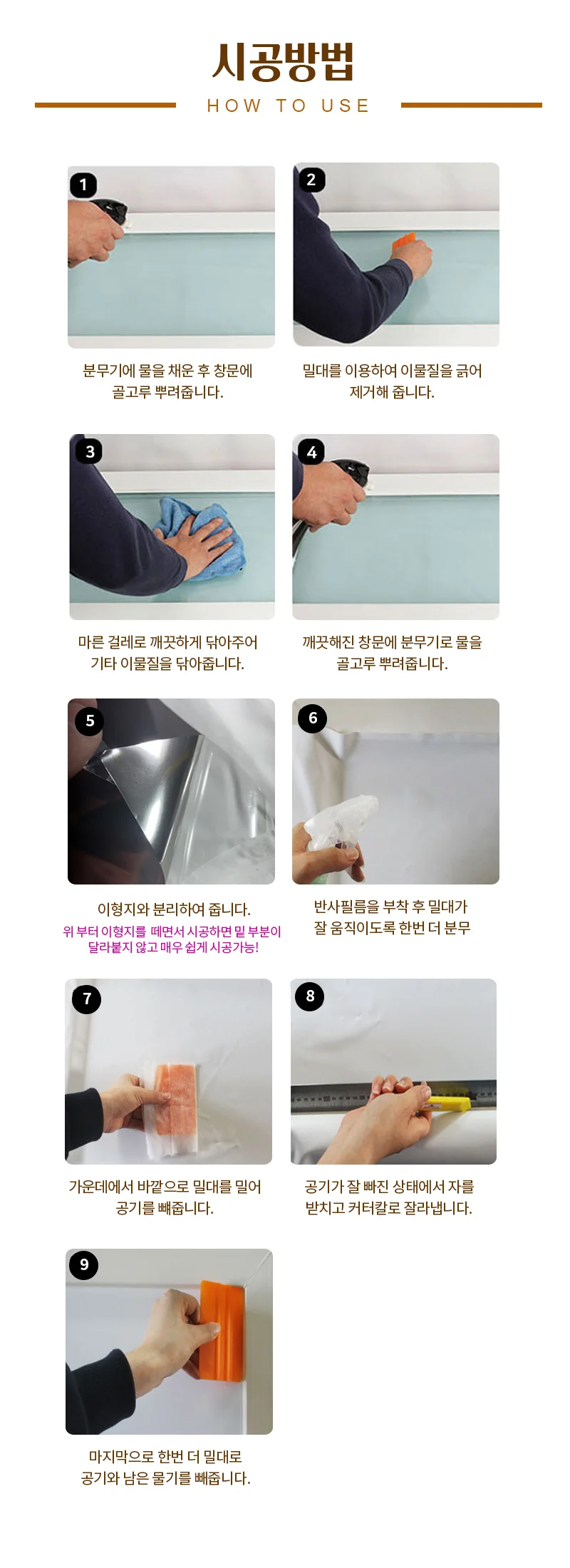 시공방법

HOW TO USE

1

분무기에 물을 채운 후 창문에 골고루 뿌려줍니다.

2

밀대를 이용하여 이물질을 긁어 제거해 줍니다.

3

마른 걸레로 깨끗하게 닦아주어 기타 이물질을 닦아줍니다.

4

깨끗해진 창문에 분무기로 물을 골고루 뿌려줍니다.

5

이형지와 분리하여 줍니다.

위 부터 이형지를 떼면서 시공하면 밑 부분이 달라붙지 않고 매우 쉽게 시공가능!

6

반사필름을 부착 후 밀대가 잘 움직이도록 한번 더 분무

7

가운데에서 바깥으로 밀대를 밀어 공기를 빼줍니다.

8

공기가 잘 빠진 상태에서 자를 받치고 커터칼로 잘라냅니다.

9

마지막으로 한번 더 밀대로 공기와 남은 물기를 빼줍니다.