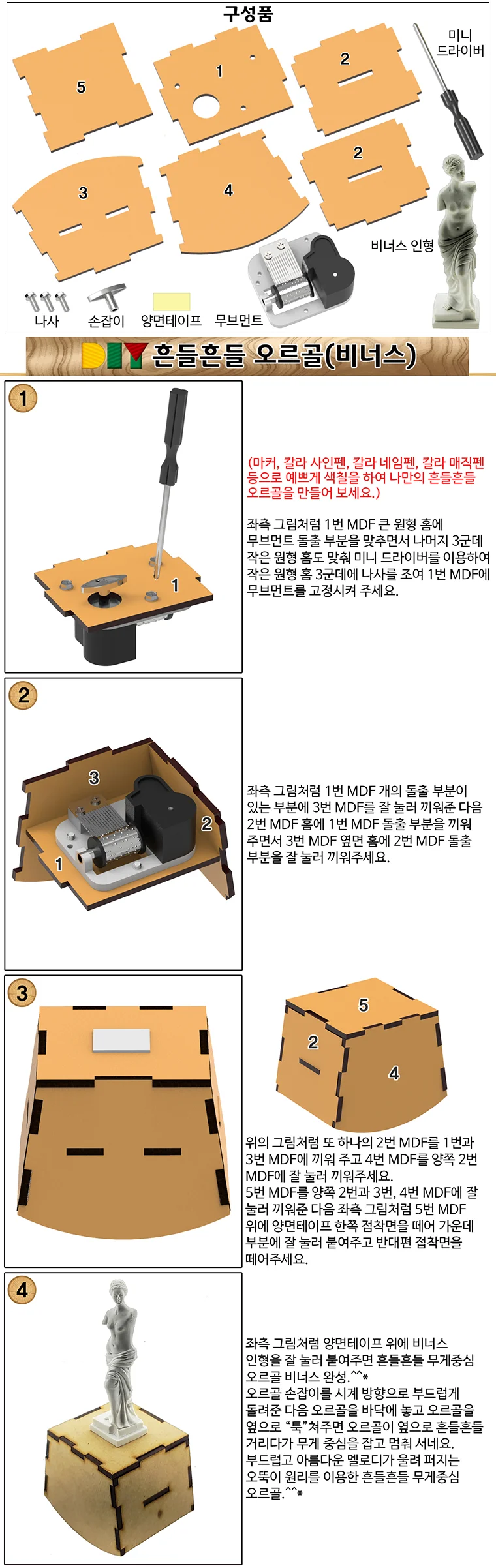 구성품

5
1
2
미니 드라이버
3
4
2
비너스 인형
나사 손잡이 양면테이프 무브먼트

DIY 흔들흔들 오르골(비너스)

1

1

(마커, 칼라 사인펜, 칼라 네임펜, 칼라 매직펜 등으로 예쁘게 색칠을 하여 나만의 흔들흔들 오르골을 만들어 보세요.)

좌측 그림처럼 1번 MDF 큰 원형 홈에 무브먼트 돌출 부분을 맞추면서 나머지 3군데 작은 원형 홈도 맞춰 미니 드라이버를 이용하여 작은 원형 홈 3군데에 나사를 조여 1번 MDF에 무브먼트를 고정시켜 주세요.

2

3
2
1

좌측 그림처럼 1번 MDF 개의 돌출 부분이 있는 부분에 3번 MDF를 잘 눌러 끼워준 다음 2번 MDF 홈에 1번 MDF 돌출 부분을 끼워 주면서 3번 MDF 옆면 홈에 2번 MDF 돌출 부분을 잘 눌러 끼워주세요.

3

5
2
4

위의 그림처럼 또 하나의 2번 MDF를 1번과 3번 MDF에 끼워 주고 4번 MDF를 양쪽 2번 MDF에 잘 눌러 끼워주세요.
5번 MDF를 양쪽 2번과 3번, 4번 MDF에 잘 눌러 끼워준 다음 좌측 그림처럼 5번 MDF 위에 양면테이프 한쪽 접착면을 떼어 가운데 부분에 잘 눌러 붙여주고 반대편 접착면을 떼어주세요.

4

좌측 그림처럼 양면테이프 위에 비너스 인형을 잘 눌러 붙여주면 흔들흔들 무게중심 오르골 비너스 완성.^^*
오르골 손잡이를 시계 방향으로 부드럽게 돌려준 다음 오르골을 바닥에 놓고 오르골을 옆으로 "툭"쳐주면 오르골이 옆으로 흔들흔들 거리다가 무게 중심을 잡고 멈춰 서네요.
부드럽고 아름다운 멜로디가 울려 퍼지는 오뚝이 원리를 이용한 흔들흔들 무게중심 오르골.^^*