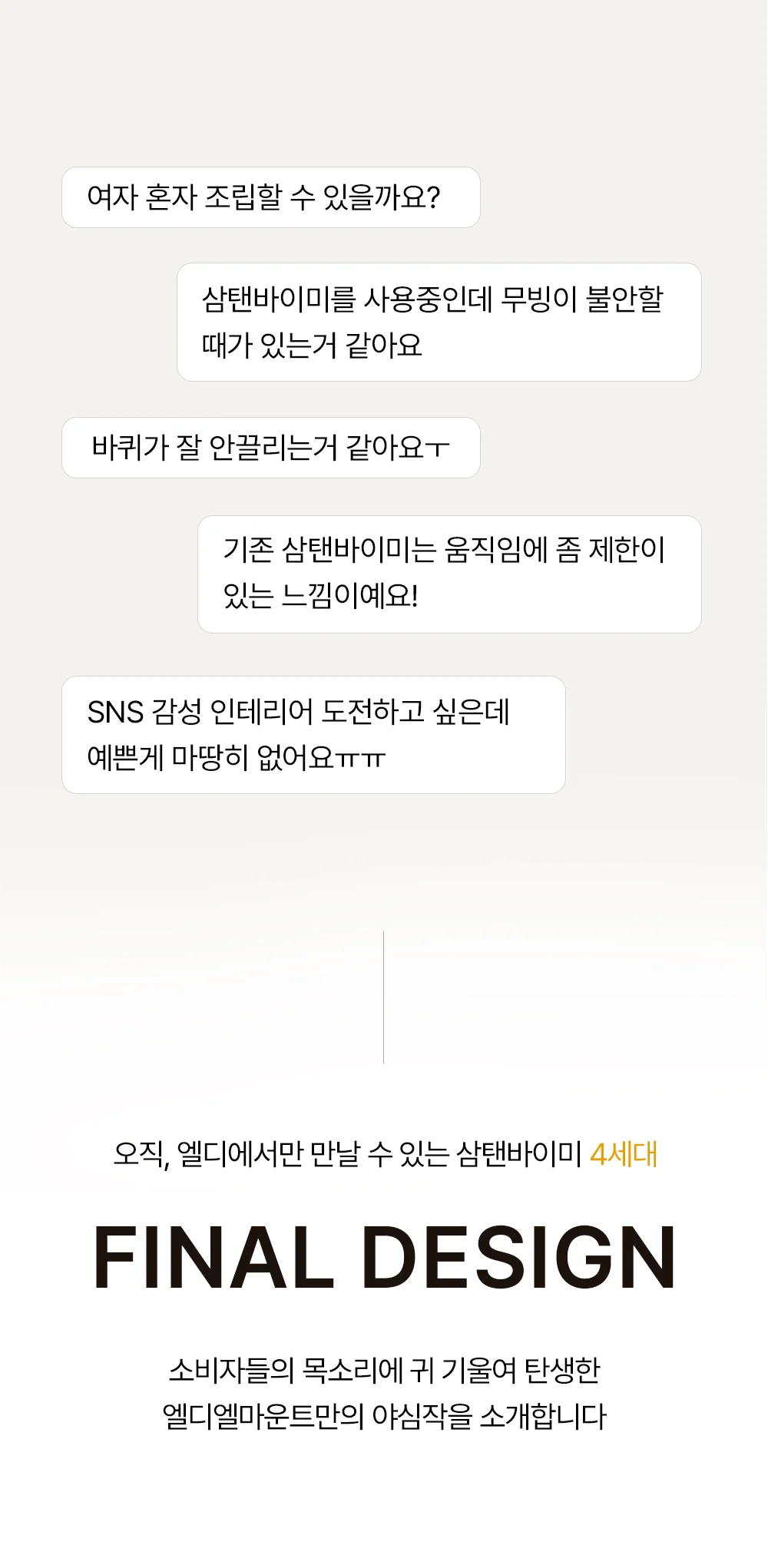 여자 혼자 조립할 수 있을까요?

삼탠바이미를 사용중인데 무빙이 불안할 때가 있는거 같아요

바퀴가 잘 안끌리는거 같아요ㅜ

기존 삼탠바이미는 움직임에 좀 제한이 있는 느낌이예요!

SNS 감성 인테리어 도전하고 싶은데 예쁜게 마땅히 없어요ㅠㅠ

오직, 엘디에서만 만날 수 있는 삼탠바이미 4세대

FINAL DESIGN

소비자들의 목소리에 귀 기울여 탄생한
엘디엘마운트만의 야심작을 소개합니다