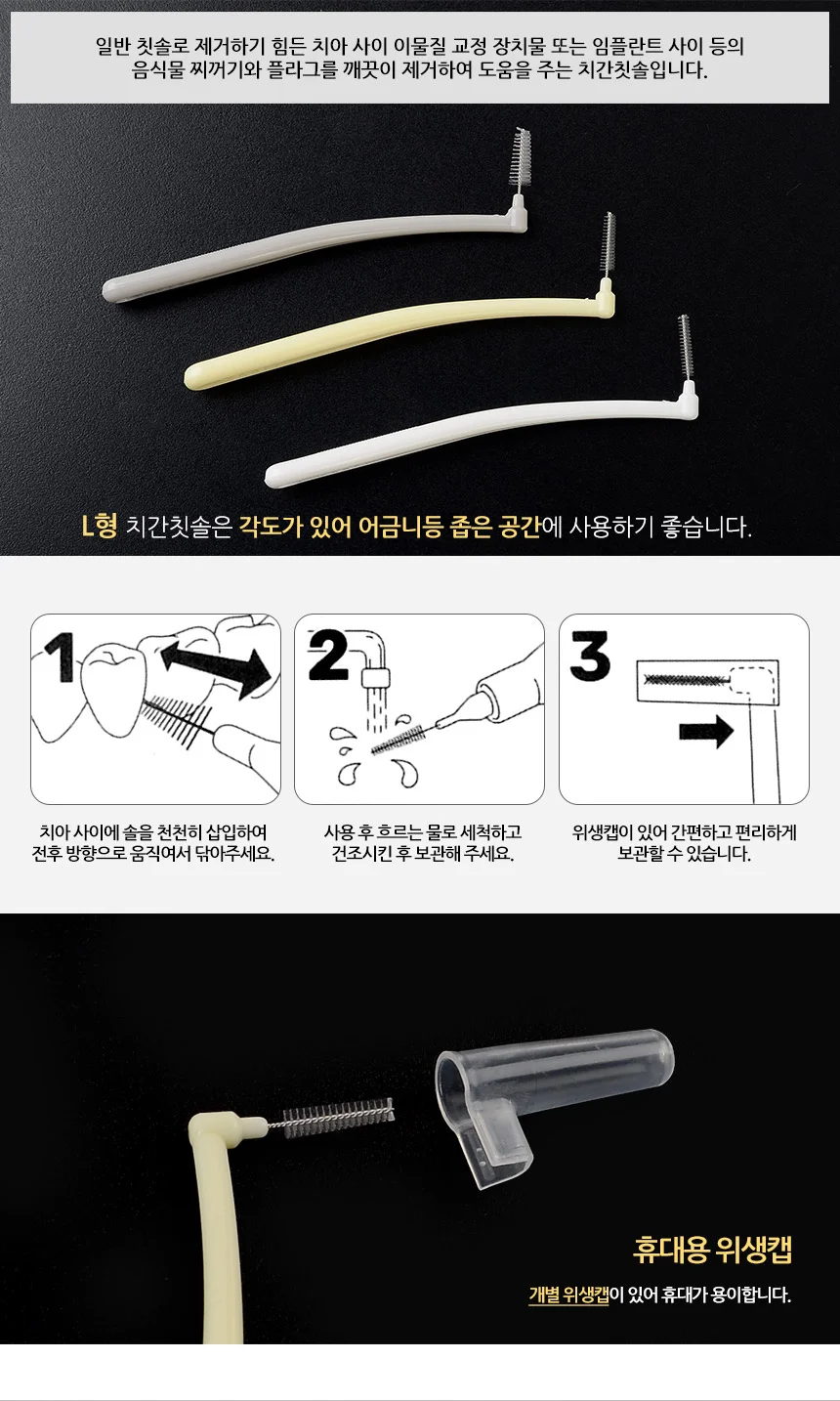 일반 칫솔로 제거하기 힘든 치아 사이 이물질 교정 장치물 또는 임플란트 사이 등의 음식물 찌꺼기와 플라그를 깨끗이 제거하여 도움을 주는 치간칫솔입니다.

L형 치간칫솔은 각도가 있어 어금니등 좁은 공간에 사용하기 좋습니다.

1

치아 사이에 솔을 천천히 삽입하여 전후 방향으로 움직여서 닦아주세요.

2

사용 후 흐르는 물로 세척하고 건조시킨 후 보관해 주세요.

3

위생캡이 있어 간편하고 편리하게 보관할 수 있습니다.

휴대용 위생캡

개별 위생캡이 있어 휴대가 용이합니다.