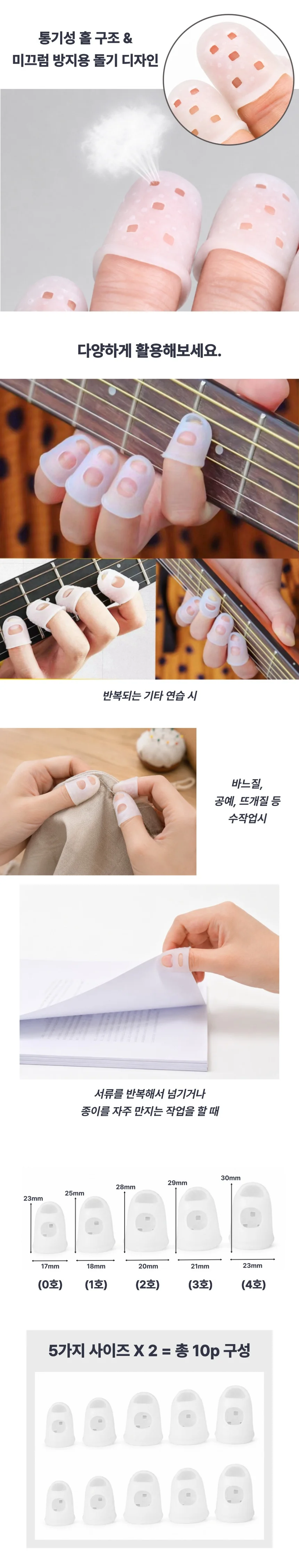 통기성 홀 구조 &
미끄럼 방지용 돌기 디자인

다양하게 활용해보세요.

반복되는 기타 연습 시

바느질,
공예, 뜨개질 등
수작업시

서류를 반복해서 넘기거나
종이를 자주 만지는 작업을 할 때

23mm
17mm
(0호)

25mm
18mm
(1호)

28mm
20mm
(2호)

29mm
21mm
(3호)

30mm
23mm
(4호)

5가지 사이즈 X 2 = 총 10p 구성