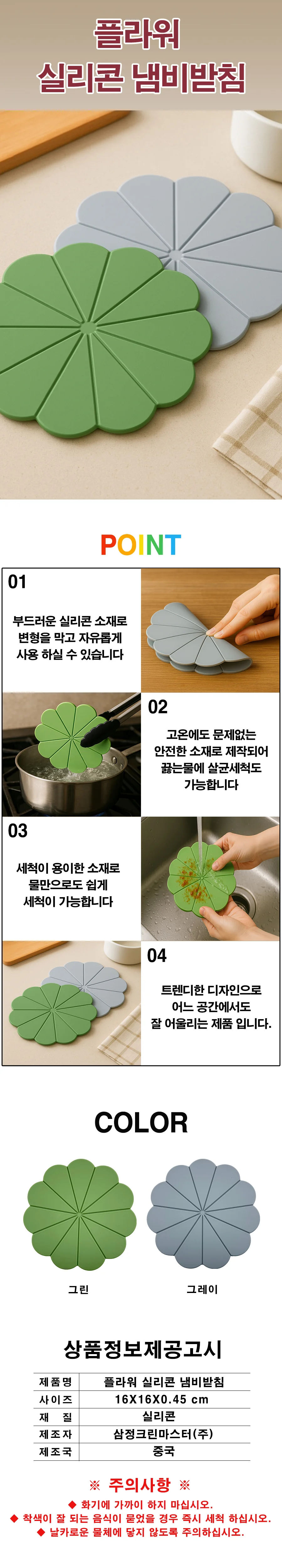 플라워
실리콘 냄비받침

POINT

01

부드러운 실리콘 소재로 변형을 막고 자유롭게 사용 하실 수 있습니다

02

고온에도 문제없는 안전한 소재로 제작되어 끓는물에 살균세척도 가능합니다

03

세척이 용이한 소재로 물만으로도 쉽게 세척이 가능합니다

04

트렌디한 디자인으로 어느 공간에서도 잘 어울리는 제품 입니다.

COLOR

그린

그레이

상품정보제공고시

| 제품명 | 플라워 실리콘 냄비받침 |
|---|---|
| 사이즈 | 16X16X0.45 cm |
| 재 질 | 실리콘 |
| 제조자 | 삼정크린마스터(주) |
| 제조국 | 중국 |

※ 주의사항 ※

◆ 화기에 가까이 하지 마십시오.
◆ 착색이 잘 되는 음식이 묻었을 경우 즉시 세척 하십시오.
◆ 날카로운 물체에 닿지 않도록 주의하십시오.