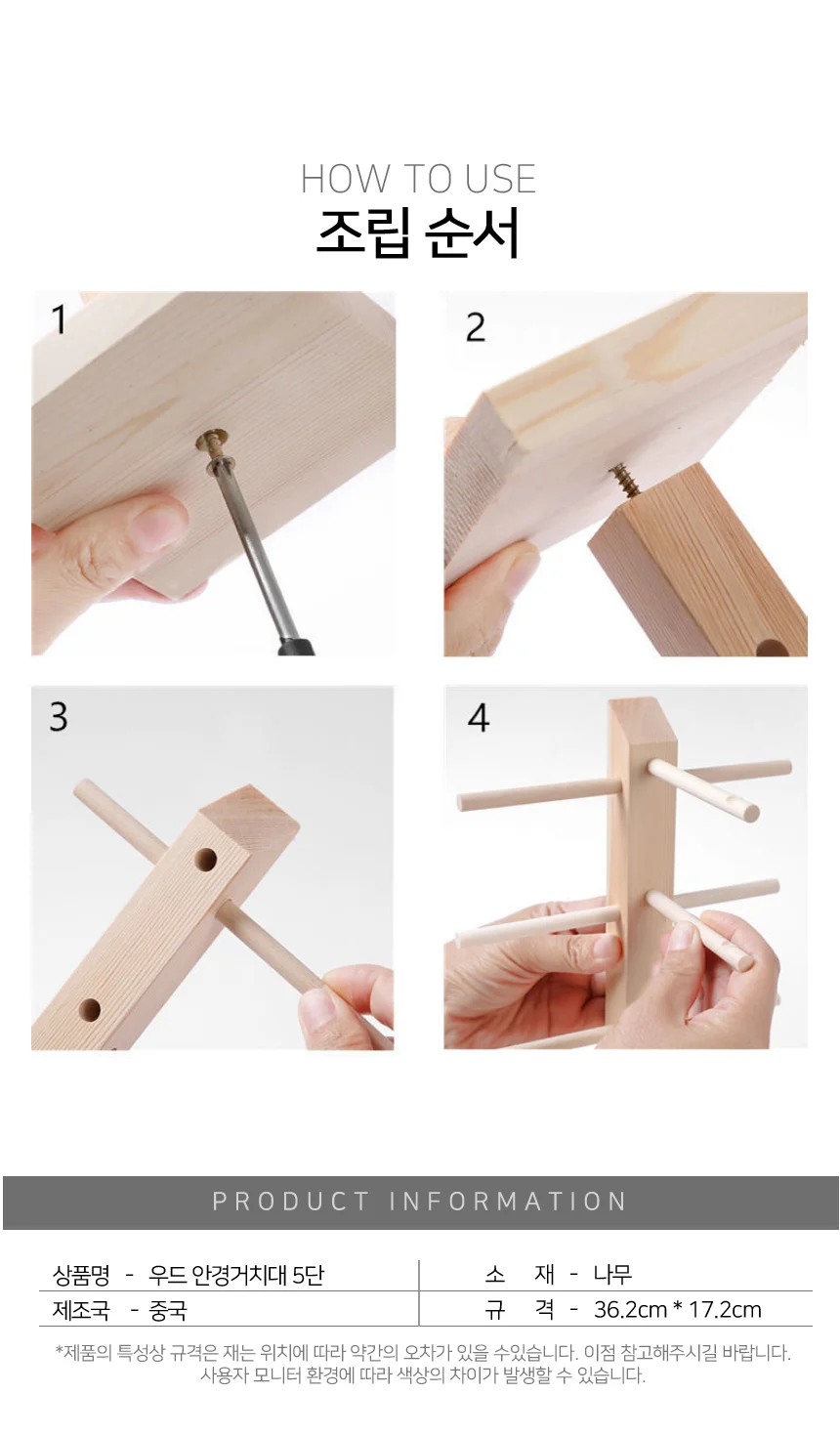 HOW TO USE
조립 순서

1

2

3

4

PRODUCT INFORMATION

| 상품명 - 우드 안경거치대 5단 | 소 재 - 나무 |
|---|---|
| 제조국 - 중국 | 규 격 - 36.2cm * 17.2cm |

*제품의 특성상 규격은 재는 위치에 따라 약간의 오차가 있을 수있습니다. 이점 참고해주시길 바랍니다. 사용자 모니터 환경에 따라 색상의 차이가 발생할 수 있습니다.