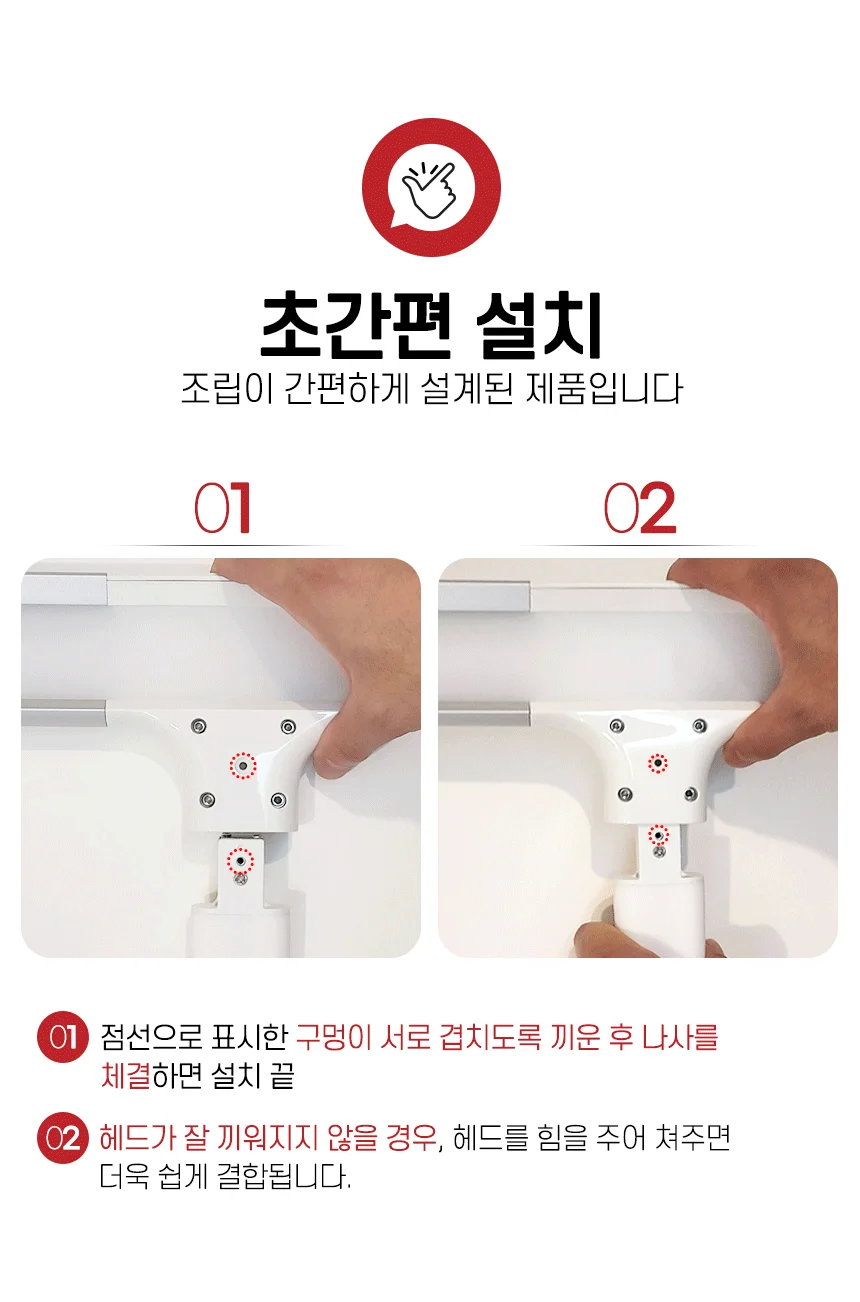 초간편 설치
조립이 간편하게 설계된 제품입니다

01

02

01 점선으로 표시한 구멍이 서로 겹치도록 끼운 후 나사를 체결하면 설치 끝

02 헤드가 잘 끼워지지 않을 경우, 헤드를 힘을 주어 쳐주면 더욱 쉽게 결합됩니다.