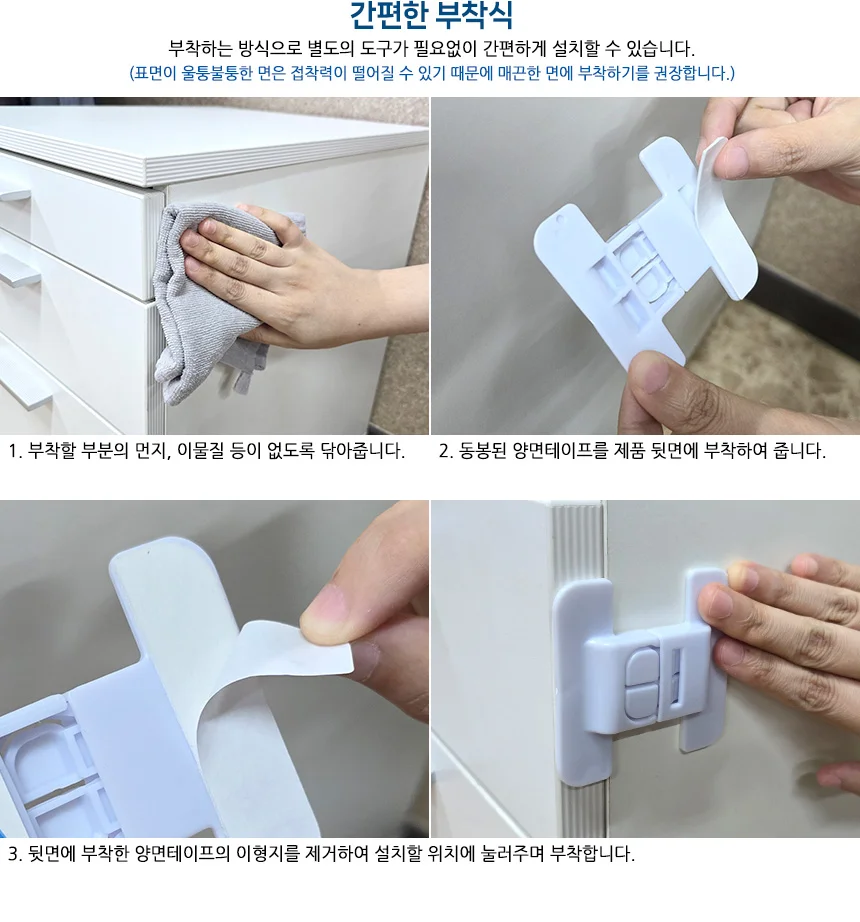 간편한 부착식

부착하는 방식으로 별도의 도구가 필요없이 간편하게 설치할 수 있습니다.
(표면이 울퉁불퉁한 면은 접착력이 떨어질 수 있기 때문에 매끈한 면에 부착하기를 권장합니다.)

1. 부착할 부분의 먼지, 이물질 등이 없도록 닦아줍니다.

2. 동봉된 양면테이프를 제품 뒷면에 부착하여 줍니다.

3. 뒷면에 부착한 양면테이프의 이형지를 제거하여 설치할 위치에 눌러주며 부착합니다.