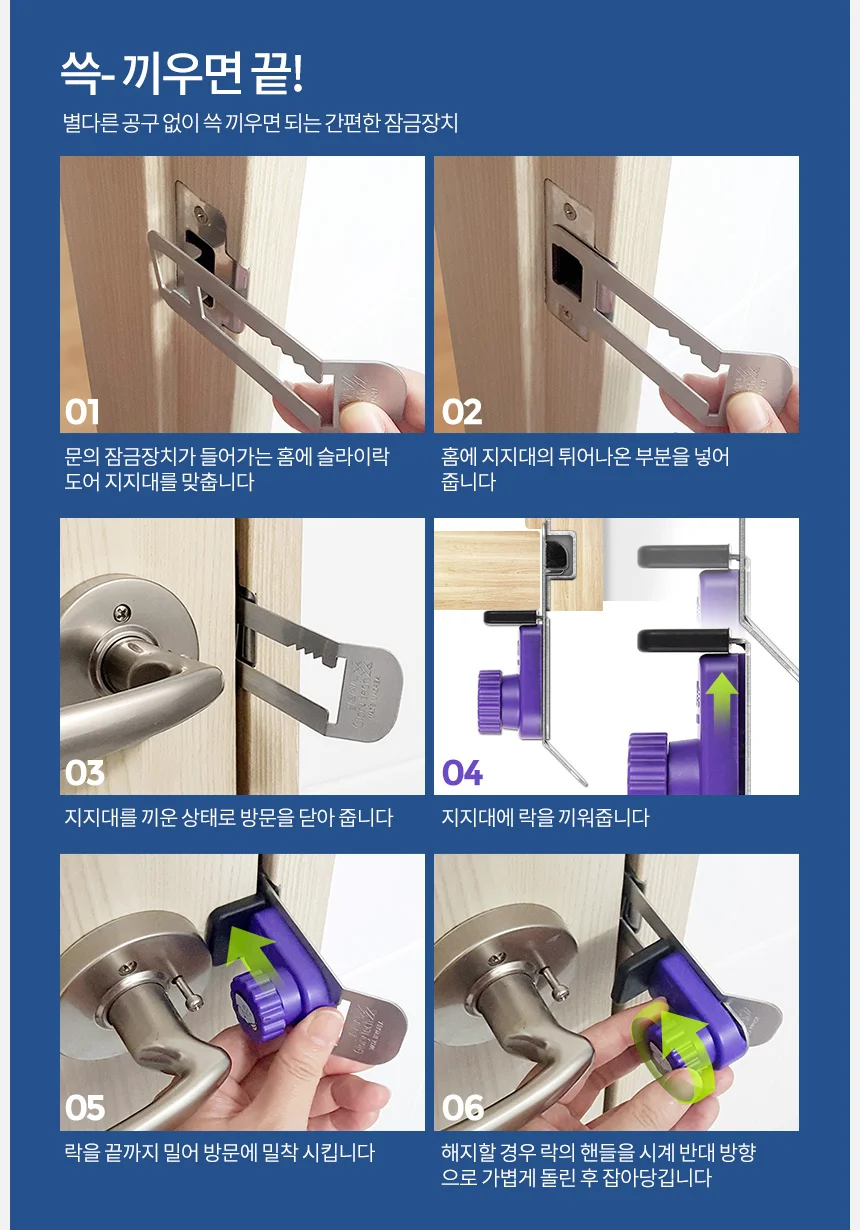 쓱- 끼우면 끝!

별다른 공구 없이 쓱 끼우면 되는 간편한 잠금장치

01

문의 잠금장치가 들어가는 홈에 슬라이락 도어 지지대를 맞춥니다

02

홈에 지지대의 튀어나온 부분을 넣어 줍니다

03

지지대를 끼운 상태로 방문을 닫아 줍니다

04

지지대에 락을 끼워줍니다

05

락을 끝까지 밀어 방문에 밀착 시킵니다

06

해지할 경우 락의 핸들을 시계 반대 방향으로 가볍게 돌린 후 잡아당깁니다