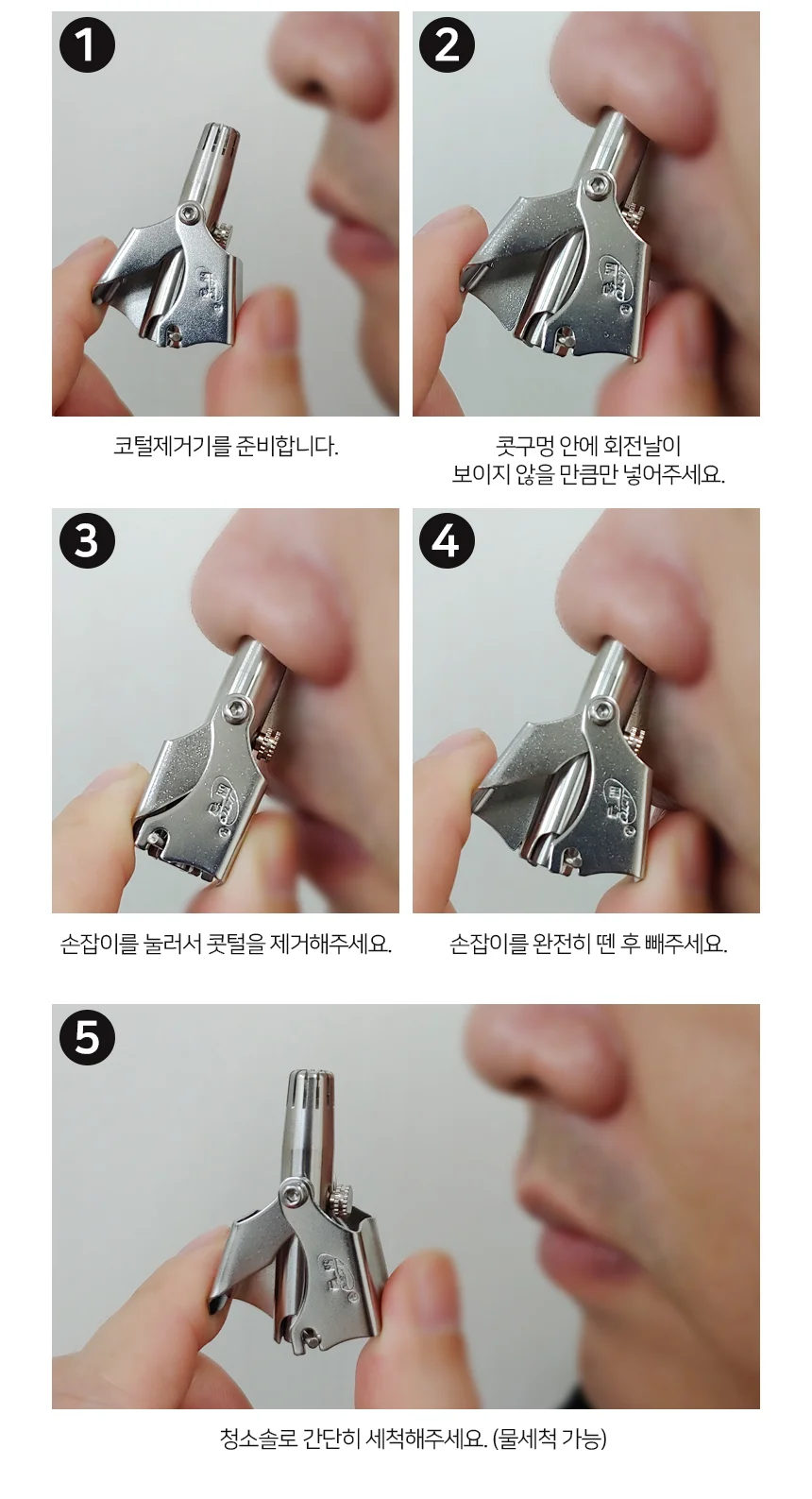 1

코털제거기를 준비합니다.

2

콧구멍 안에 회전날이
보이지 않을 만큼만 넣어주세요.

3

손잡이를 눌러서 콧털을 제거해주세요.

4

손잡이를 완전히 뗀 후 빼주세요.

5

청소솔로 간단히 세척해주세요. (물세척 가능)