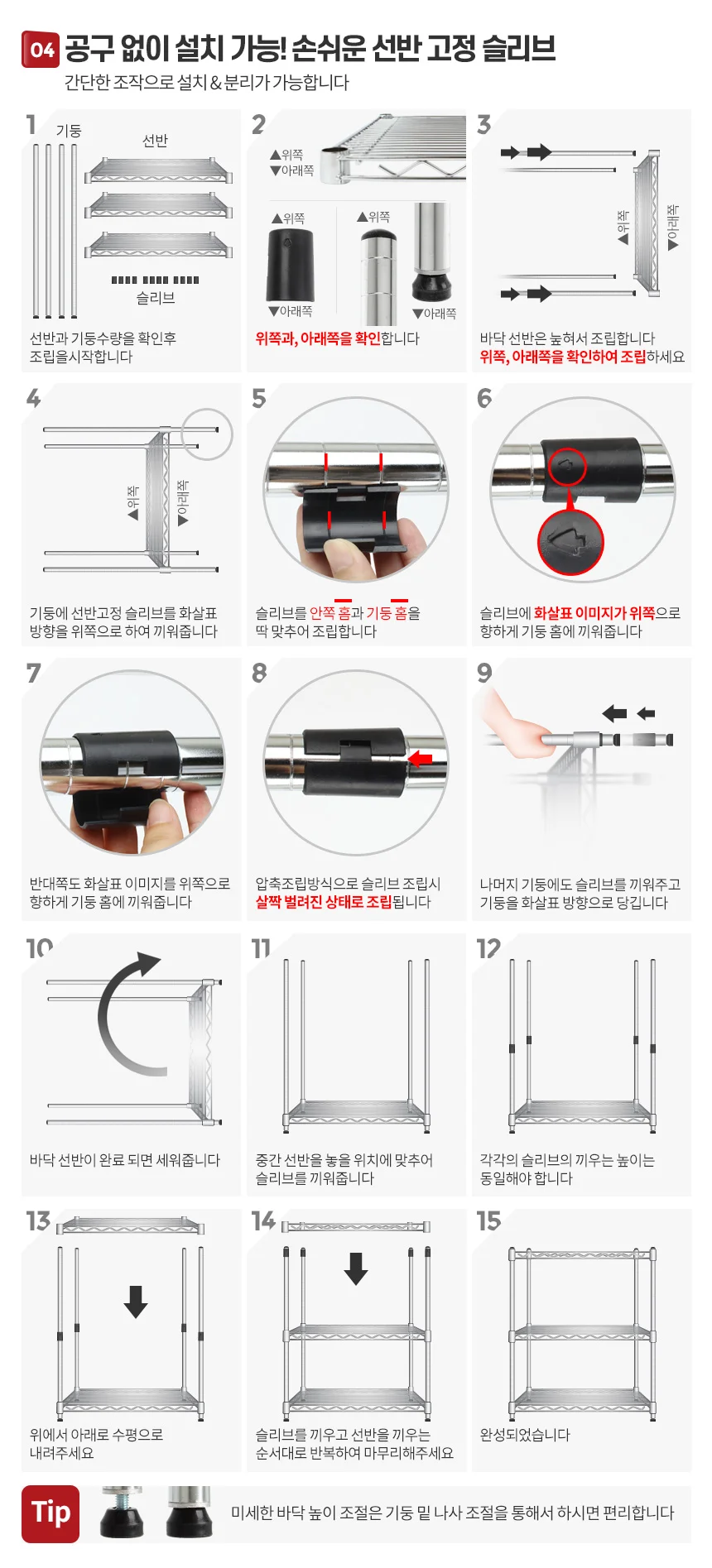 04 공구 없이 설치 가능! 손쉬운 선반 고정 슬리브

간단한 조작으로 설치 & 분리가 가능합니다

1
기둥
선반
슬리브
선반과 기둥수량을 확인후 조립을시작합니다

2
▲위쪽
▼아래쪽
▲위쪽
▼아래쪽
▲위쪽
▼아래쪽
위쪽과, 아래쪽을 확인합니다

3
▲위쪽
▼아래쪽
바닥 선반은 눕혀서 조립합니다
위쪽, 아래쪽을 확인하여 조립하세요

4
▲위쪽
▼아래쪽
기둥에 선반고정 슬리브를 화살표 방향을 위쪽으로 하여 끼워줍니다

5
슬리브를 안쪽 홈과 기둥 홈을 딱 맞추어 조립합니다

6
슬리브에 화살표 이미지가 위쪽으로 향하게 기둥 홈에 끼워줍니다

7
반대쪽도 화살표 이미지를 위쪽으로 향하게 기둥 홈에 끼워줍니다

8
압축조립방식으로 슬리브 조립시 살짝 벌려진 상태로 조립됩니다

9
나머지 기둥에도 슬리브를 끼워주고 기둥을 화살표 방향으로 당깁니다

10
바닥 선반이 완료 되면 세워줍니다

11
중간 선반을 놓을 위치에 맞추어 슬리브를 끼워줍니다

12
각각의 슬리브의 끼우는 높이는 동일해야 합니다

13
위에서 아래로 수평으로 내려주세요

14
슬리브를 끼우고 선반을 끼우는 순서대로 반복하여 마무리해주세요

15
완성되었습니다

Tip
미세한 바닥 높이 조절은 기둥 밑 나사 조절을 통해서 하시면 편리합니다