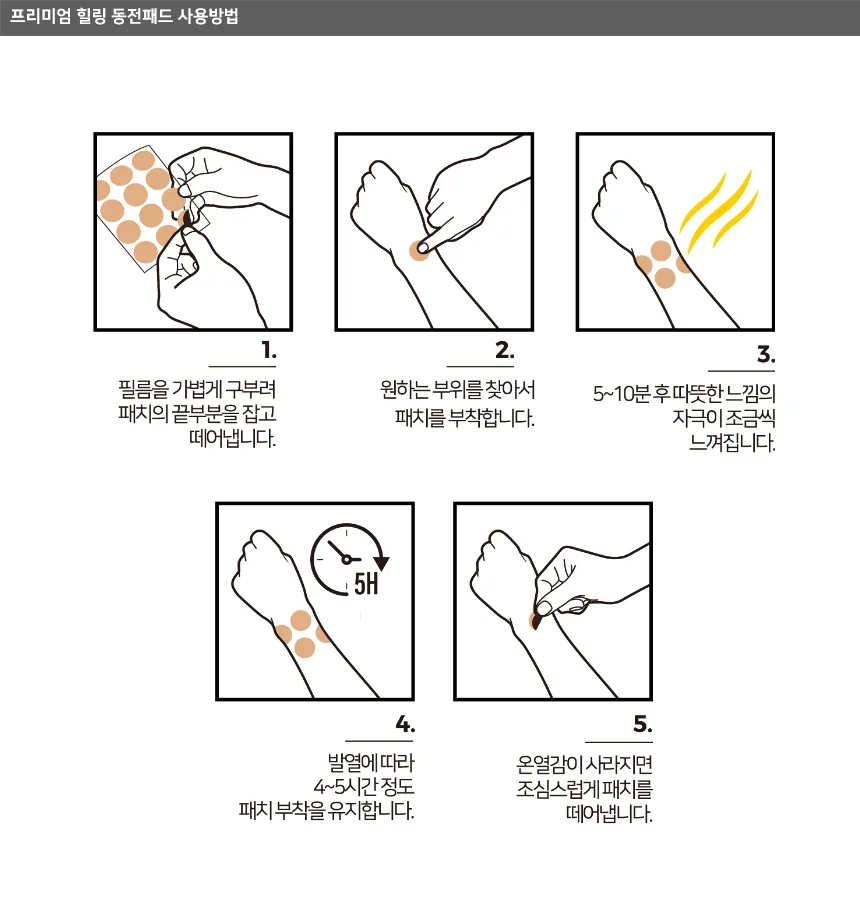 프리미엄 힐링 동전패드 사용방법

1.

필름을 가볍게 구부려 패치의 끝부분을 잡고 떼어냅니다.

2.

원하는 부위를 찾아서 패치를 부착합니다.

3.

5~10분 후 따뜻한 느낌의 자극이 조금씩 느껴집니다.

5H

4.

발열에 따라 4~5시간 정도 패치 부착을 유지합니다.

5.

온열감이 사라지면 조심스럽게 패치를 떼어냅니다.