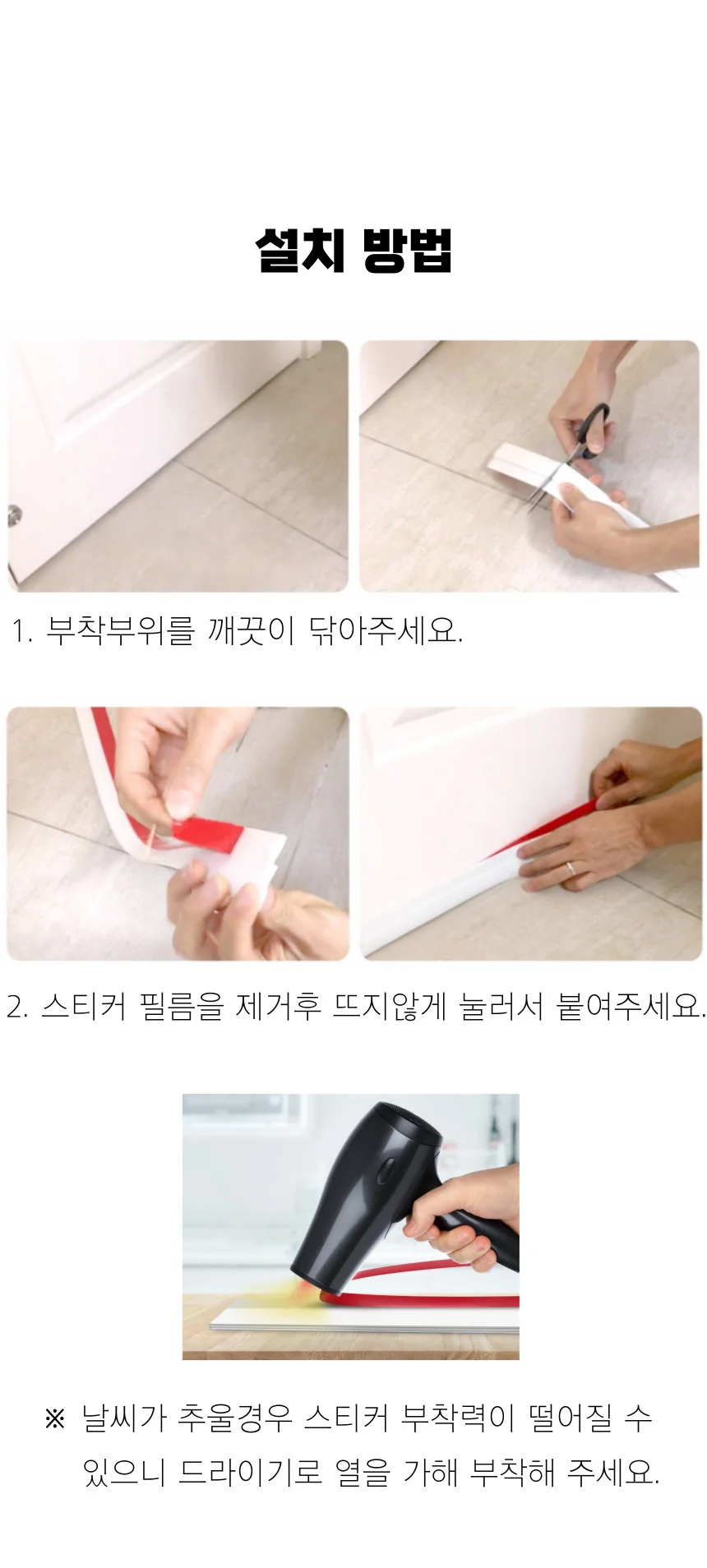 설치 방법

1. 부착부위를 깨끗이 닦아주세요.

2. 스티커 필름을 제거후 뜨지않게 눌러서 붙여주세요.

※ 날씨가 추울경우 스티커 부착력이 떨어질 수 있으니 드라이기로 열을 가해 부착해 주세요.