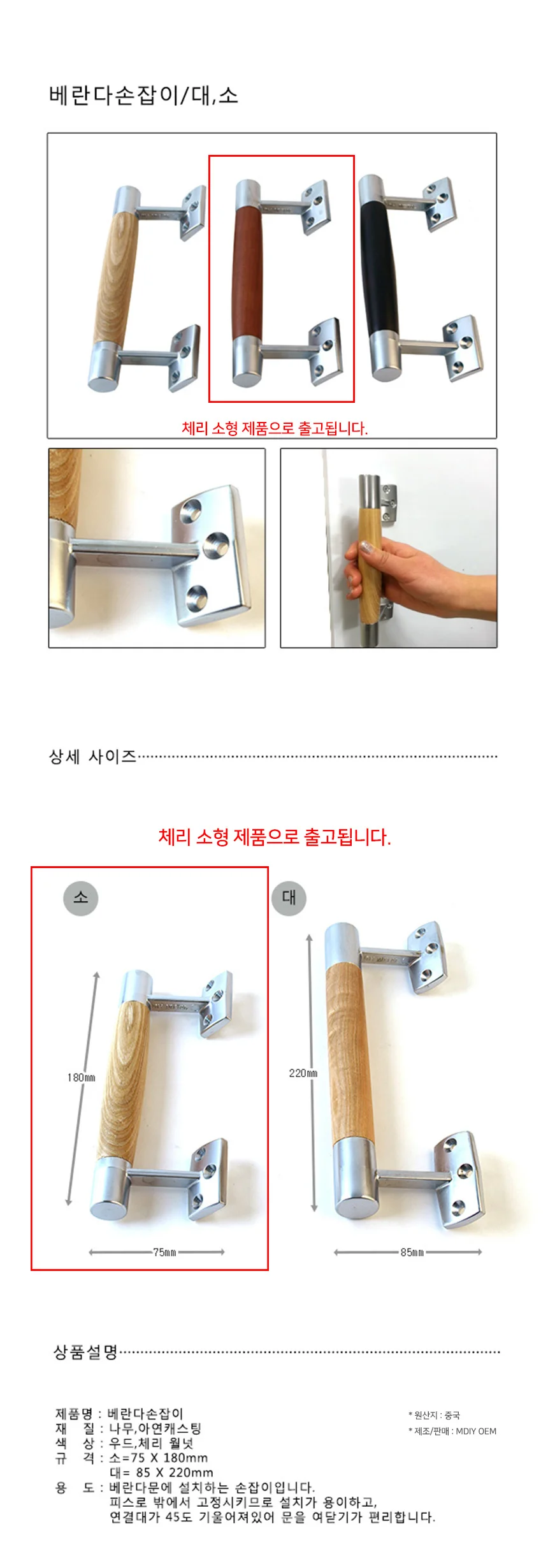 베란다손잡이/대,소

체리 소형 제품으로 출고됩니다.

상세 사이즈

체리 소형 제품으로 출고됩니다.

소

180mm

75mm

대

220mm

85mm

상품설명

제품명 : 베란다손잡이
재 질 : 나무,아연캐스팅
색 상 : 우드,체리 월넛
규 격 : 소=75 X 180mm
대= 85 X 220mm
용 도 : 베란다문에 설치하는 손잡이입니다.
피스로 밖에서 고정시키므로 설치가 용이하고,
연결대가 45도 기울어져있어 문을 여닫기가 편리합니다.

* 원산지 : 중국
* 제조/판매 : MDIY OEM