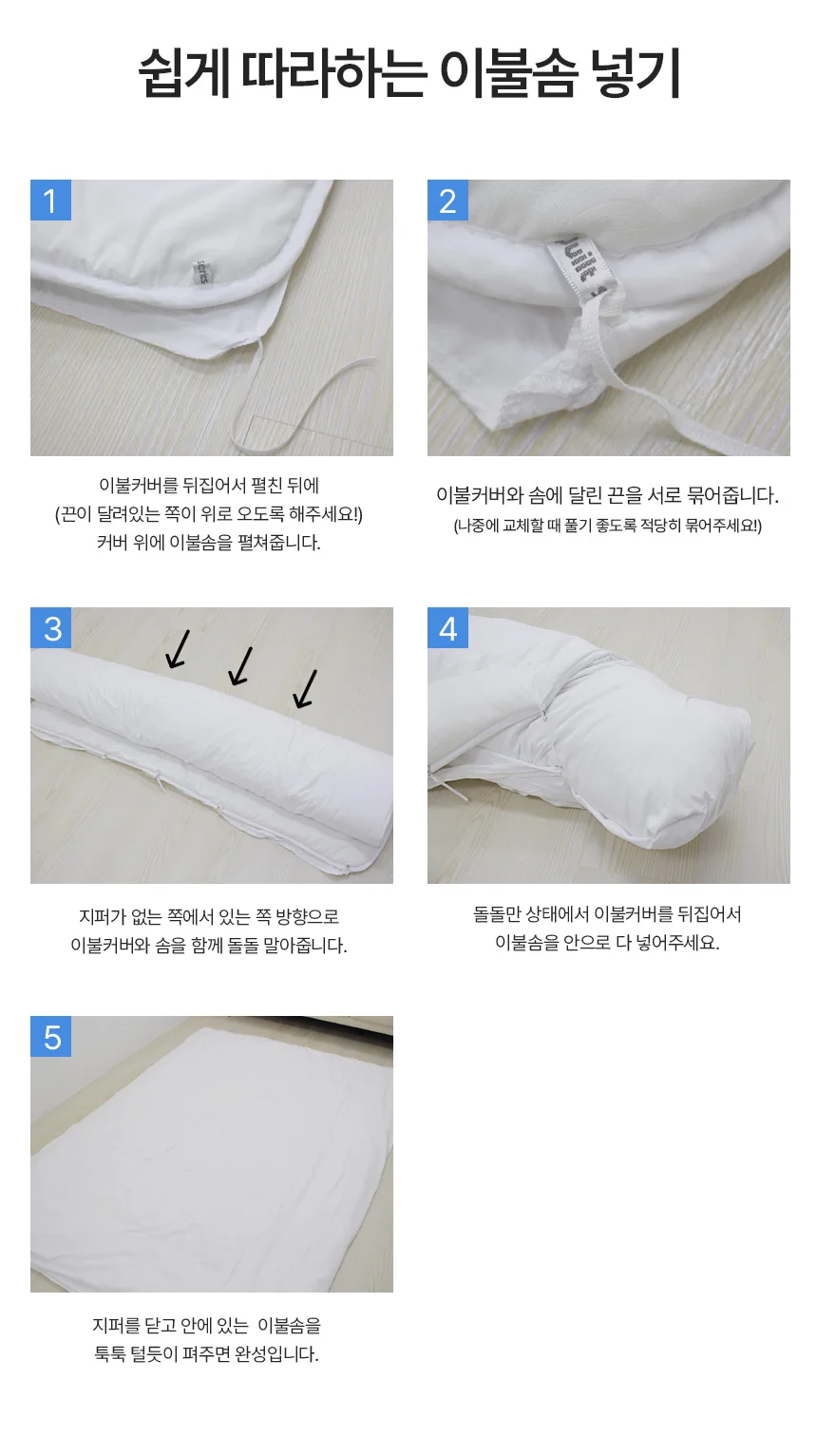 쉽게 따라하는 이불솜 넣기

1

이불커버를 뒤집어서 펼친 뒤에
(끈이 달려있는 쪽이 위로 오도록 해주세요!)
커버 위에 이불솜을 펼쳐줍니다.

2

이불커버와 솜에 달린 끈을 서로 묶어줍니다.
(나중에 교체할 때 풀기 좋도록 적당히 묶어주세요!)

3

지퍼가 없는 쪽에서 있는 쪽 방향으로
이불커버와 솜을 함께 돌돌 말아줍니다.

4

돌돌만 상태에서 이불커버를 뒤집어서
이불솜을 안으로 다 넣어주세요.

5

지퍼를 닫고 안에 있는 이불솜을
툭툭 털듯이 펴주면 완성입니다.