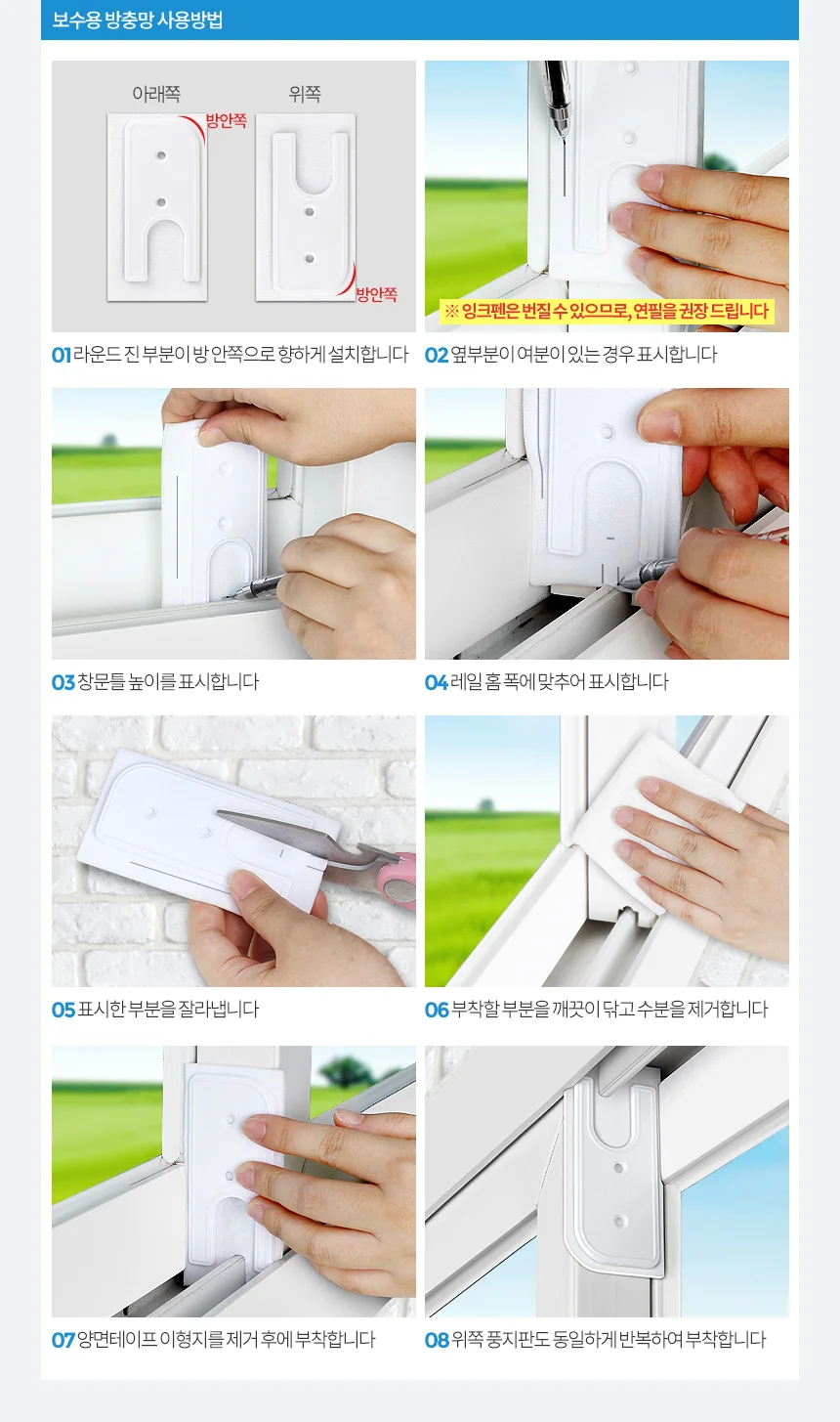 보수용 방충망 사용방법

아래쪽
방안쪽
위쪽
방안쪽

01 라운드 진 부분이 방 안쪽으로 향하게 설치합니다

※ 잉크펜은 번질 수 있으므로, 연필을 권장 드립니다

02 옆부분이 여분이 있는 경우 표시합니다

03 창문틀 높이를 표시합니다

04 레일 홈 폭에 맞추어 표시합니다

05 표시한 부분을 잘라냅니다

06 부착할 부분을 깨끗이 닦고 수분을 제거합니다

07 양면테이프 이형지를 제거 후에 부착합니다

08 위쪽 풍지판도 동일하게 반복하여 부착합니다