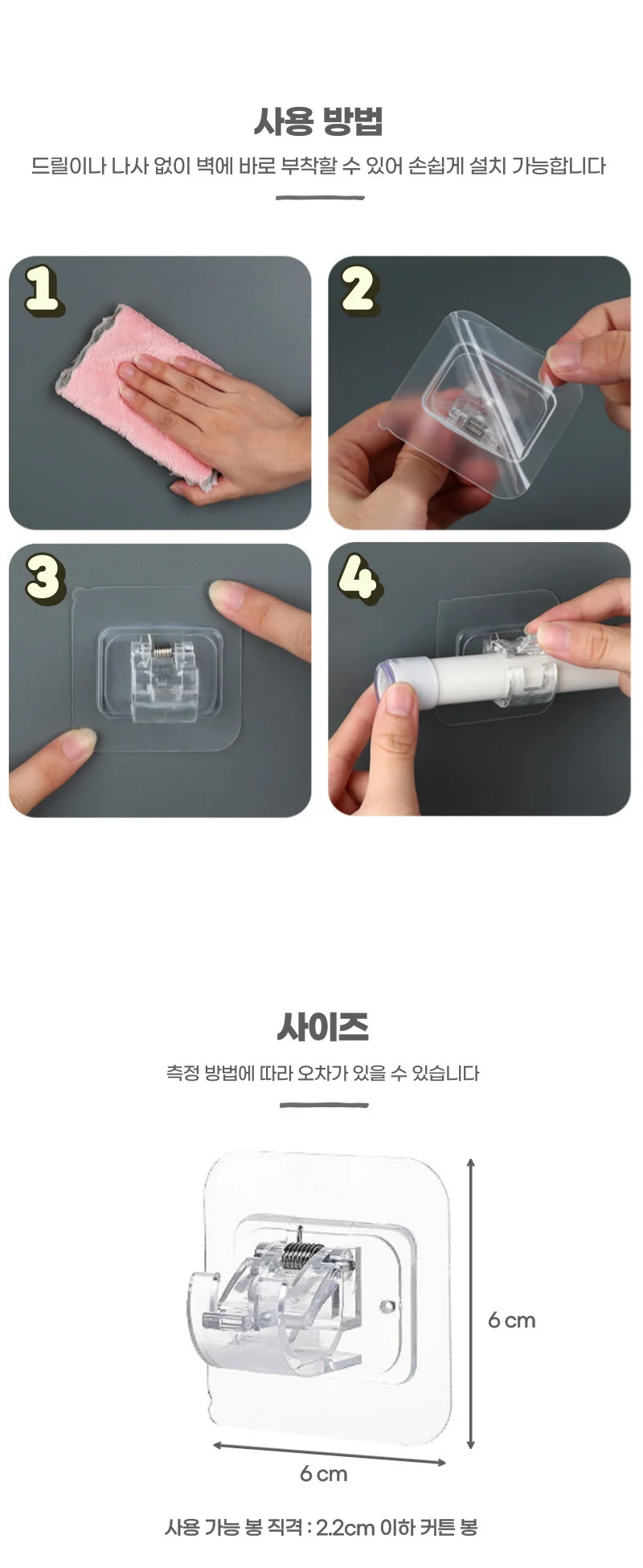 사용 방법

드릴이나 나사 없이 벽에 바로 부착할 수 있어 손쉽게 설치 가능합니다

1

2

3

4

사이즈

측정 방법에 따라 오차가 있을 수 있습니다

6 cm

6 cm

사용 가능 봉 직격 : 2.2cm 이하 커튼 봉