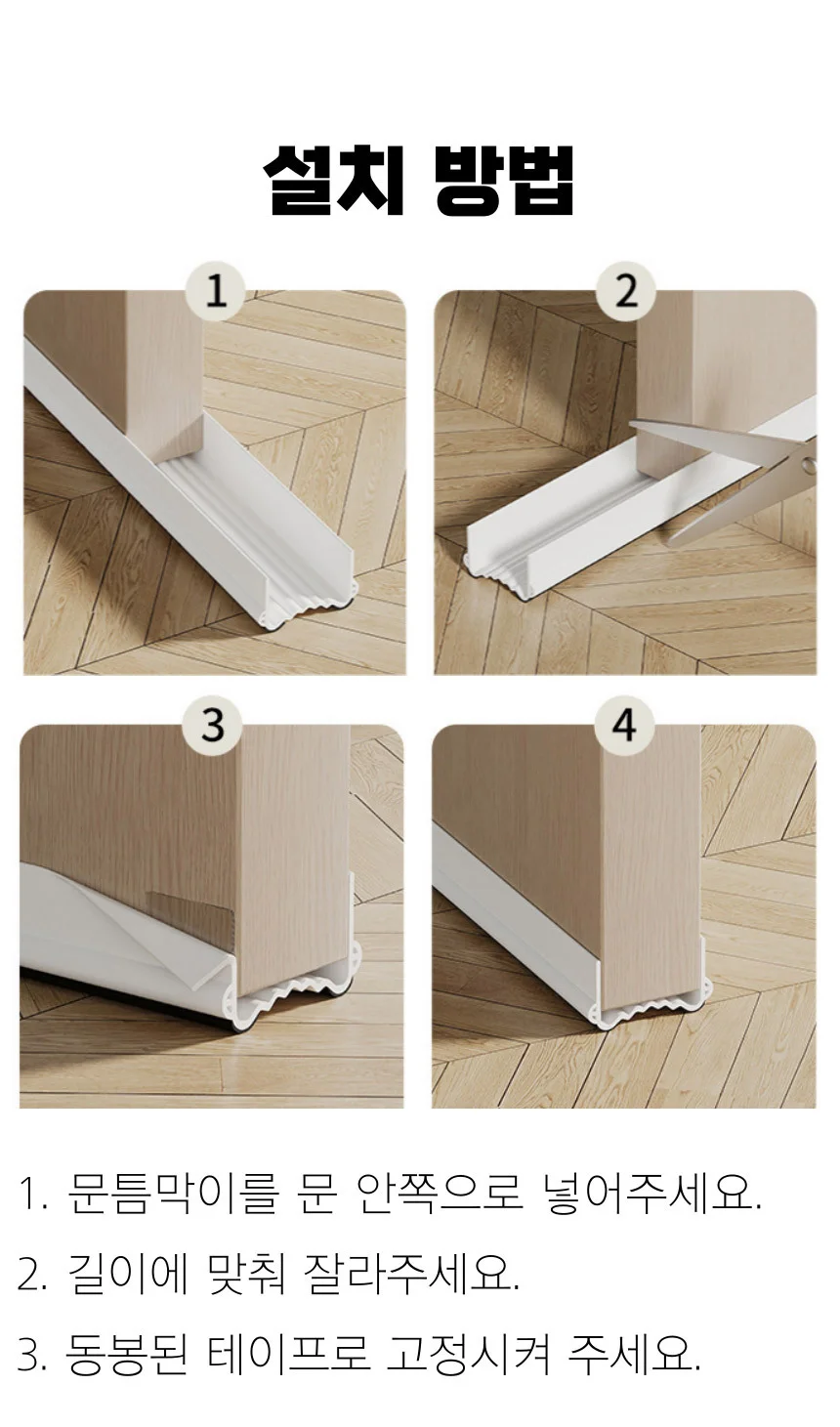 설치 방법

1

2

3

4

1. 문틈막이를 문 안쪽으로 넣어주세요.

2. 길이에 맞춰 잘라주세요.

3. 동봉된 테이프로 고정시켜 주세요.