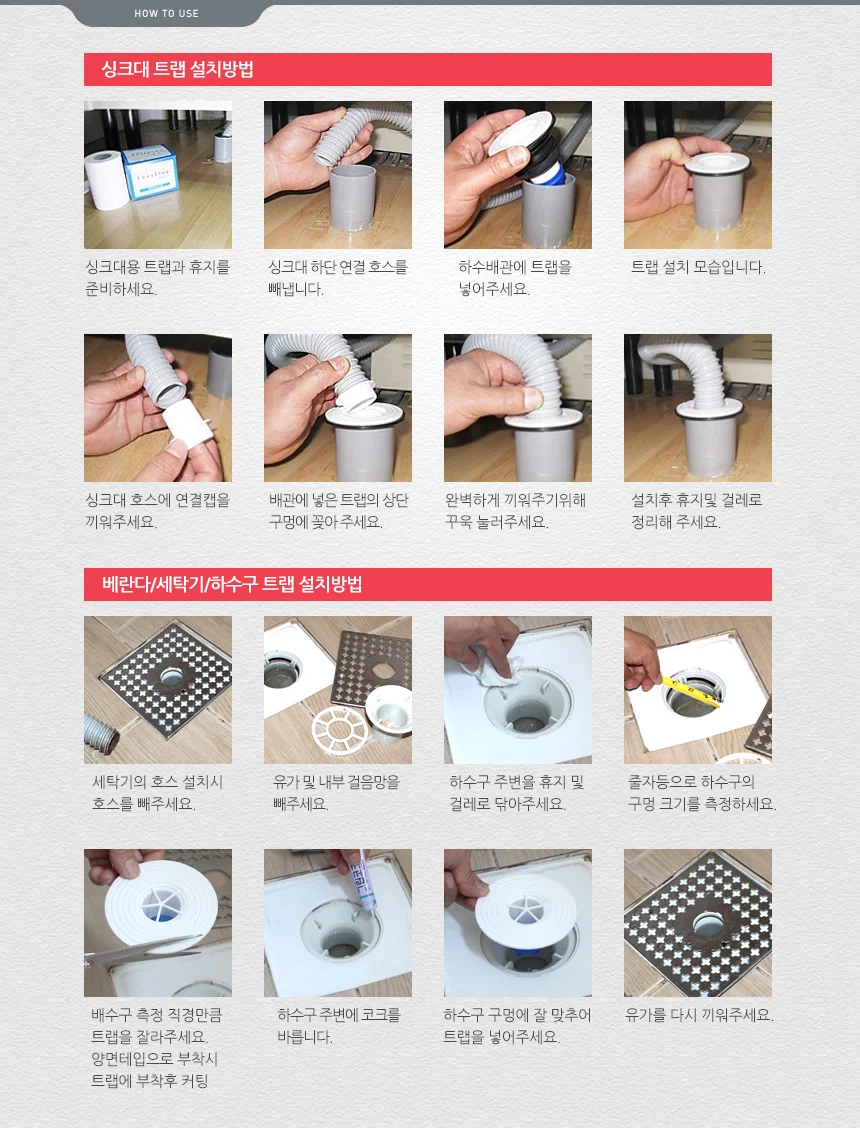 HOW TO USE

싱크대 트랩 설치방법

싱크대용 트랩과 휴지를 준비하세요.

싱크대 하단 연결 호스를 빼냅니다.

하수배관에 트랩을 넣어주세요.

트랩 설치 모습입니다.

싱크대 호스에 연결캡을 끼워주세요.

배관에 넣은 트랩의 상단 구멍에 꽂아 주세요.

완벽하게 끼워주기위해 꾸욱 눌러주세요.

설치후 휴지및 걸레로 정리해 주세요.

베란다/세탁기/하수구 트랩 설치방법

세탁기의 호스 설치시 호스를 빼주세요.

유가 및 내부 걸음망을 빼주세요.

하수구 주변을 휴지 및 걸레로 닦아주세요.

줄자등으로 하수구의 구멍 크기를 측정하세요.

배수구 측정 직경만큼 트랩을 잘라주세요. 양면테입으로 부착시 트랩에 부착후 커팅

하수구 주변에 코크를 바릅니다.

하수구 구멍에 잘 맞추어 트랩을 넣어주세요.

유가를 다시 끼워주세요.