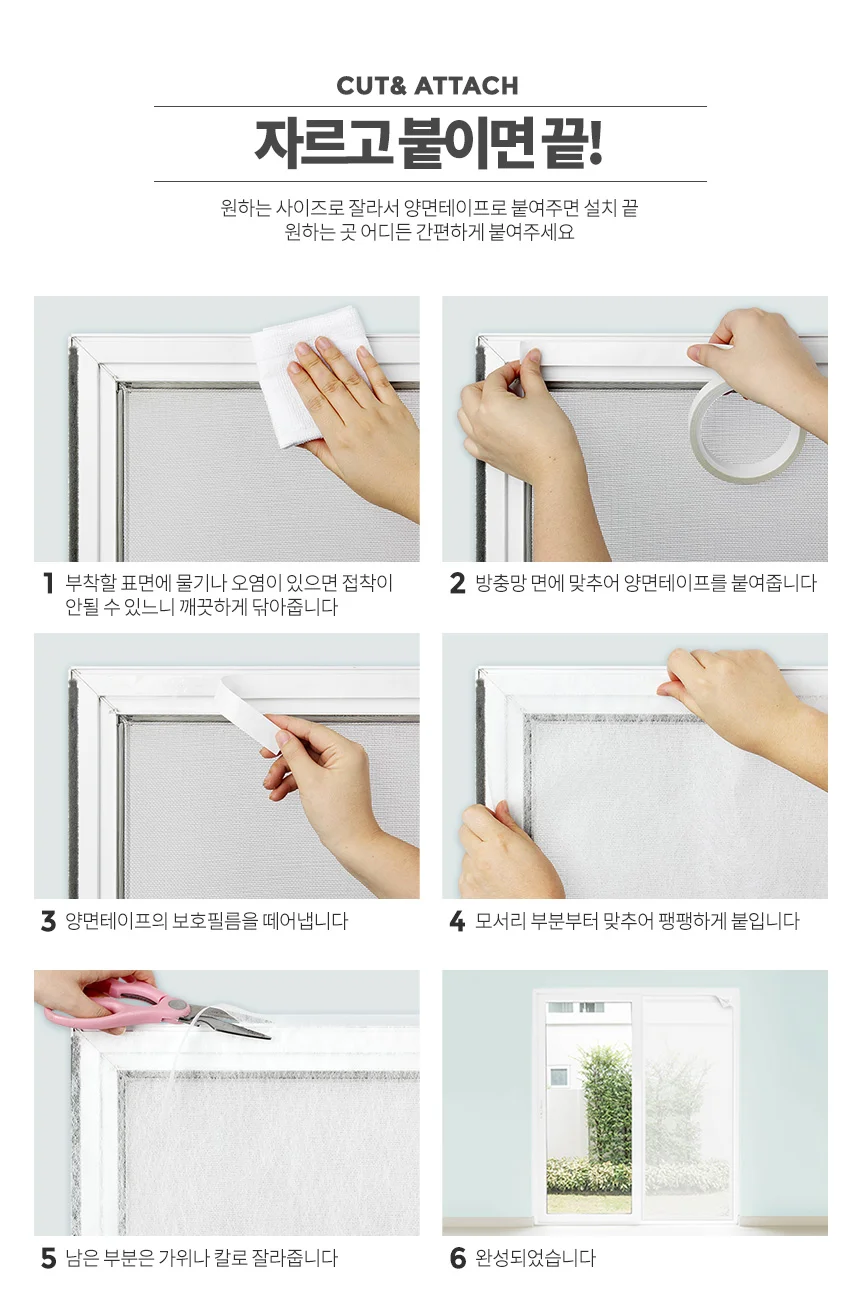 CUT& ATTACH

자르고 붙이면 끝!

원하는 사이즈로 잘라서 양면테이프로 붙여주면 설치 끝
원하는 곳 어디든 간편하게 붙여주세요

1 부착할 표면에 물기나 오염이 있으면 접착이 안될 수 있느니 깨끗하게 닦아줍니다

2 방충망 면에 맞추어 양면테이프를 붙여줍니다

3 양면테이프의 보호필름을 떼어냅니다

4 모서리 부분부터 맞추어 팽팽하게 붙입니다

5 남은 부분은 가위나 칼로 잘라줍니다

6 완성되었습니다