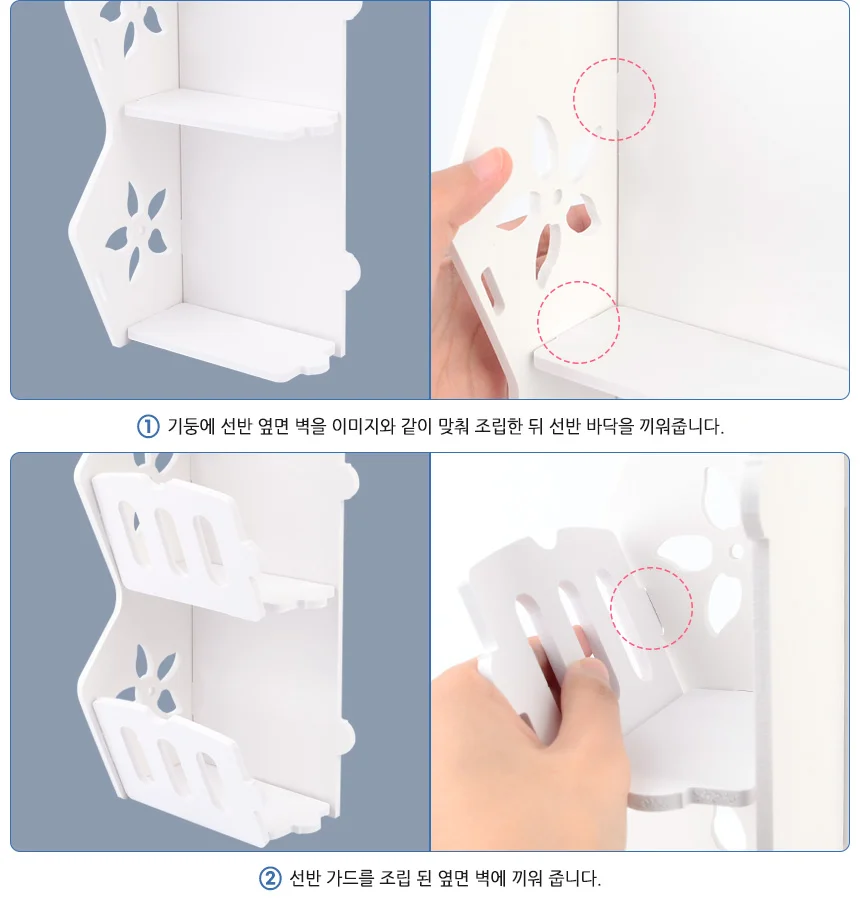 ① 기둥에 선반 옆면 벽을 이미지와 같이 맞춰 조립한 뒤 선반 바닥을 끼워줍니다.

② 선반 가드를 조립 된 옆면 벽에 끼워 줍니다.