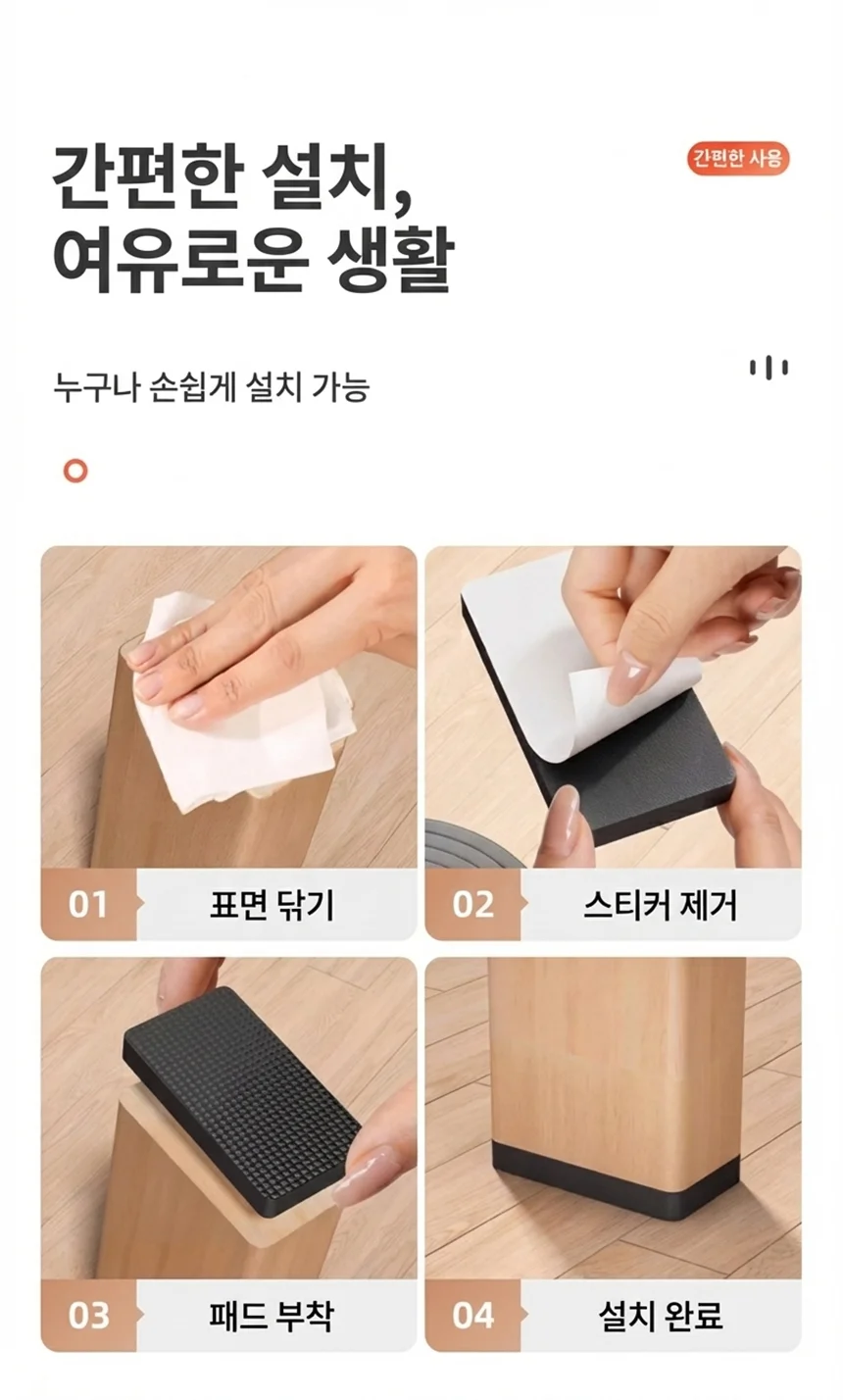 간편한 설치,
여유로운 생활

간편한 사용

누구나 손쉽게 설치 가능

01 표면 닦기

02 스티커 제거

03 패드 부착

04 설치 완료