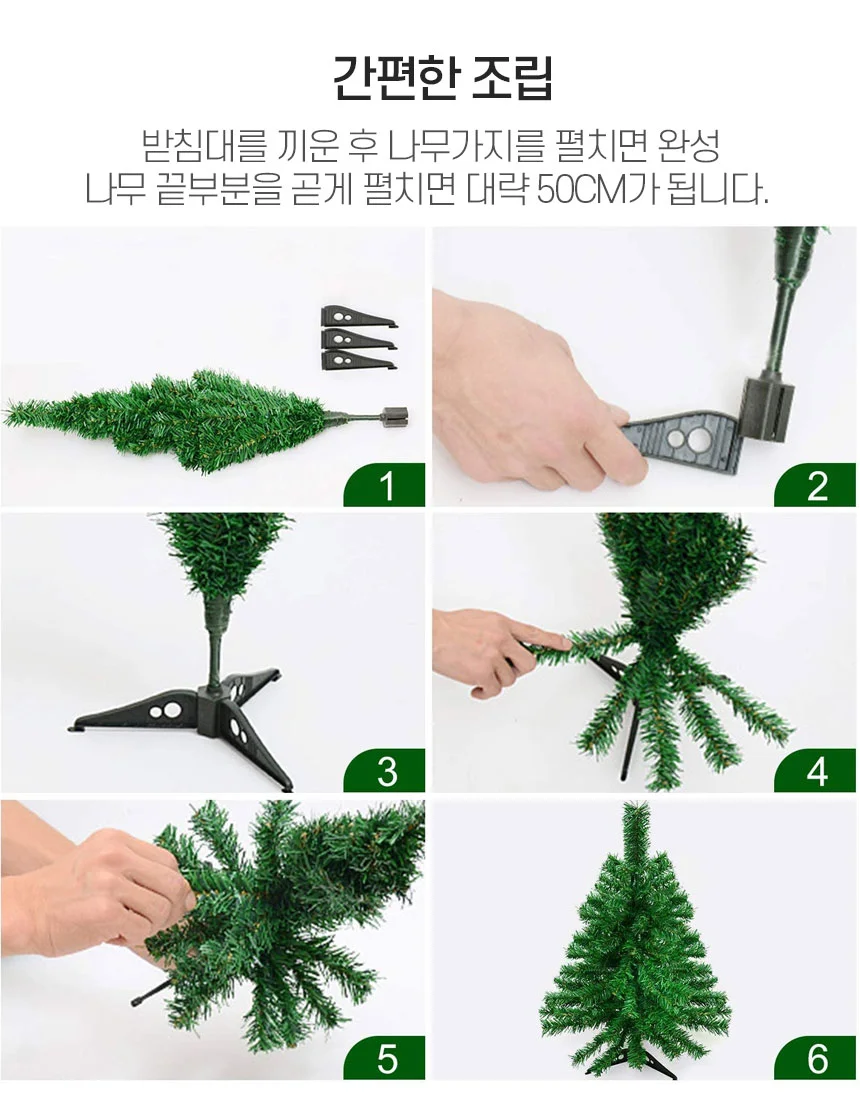 간편한 조립

받침대를 끼운 후 나무가지를 펼치면 완성
나무 끝부분을 곧게 펼치면 대략 50CM가 됩니다.

1

2

3

4

5

6