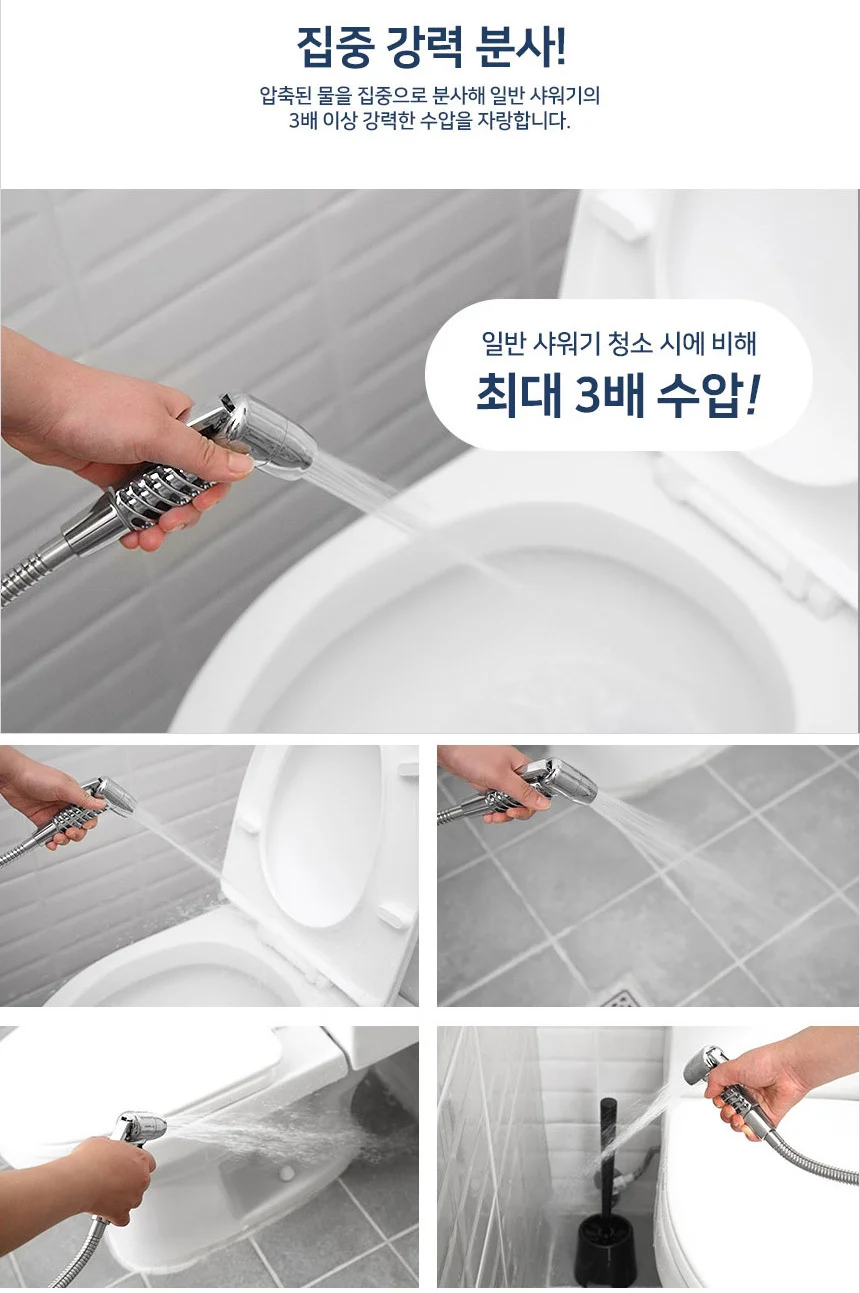 집중 강력 분사!

압축된 물을 집중으로 분사해 일반 샤워기의
3배 이상 강력한 수압을 자랑합니다.

일반 샤워기 청소 시에 비해
최대 3배 수압!