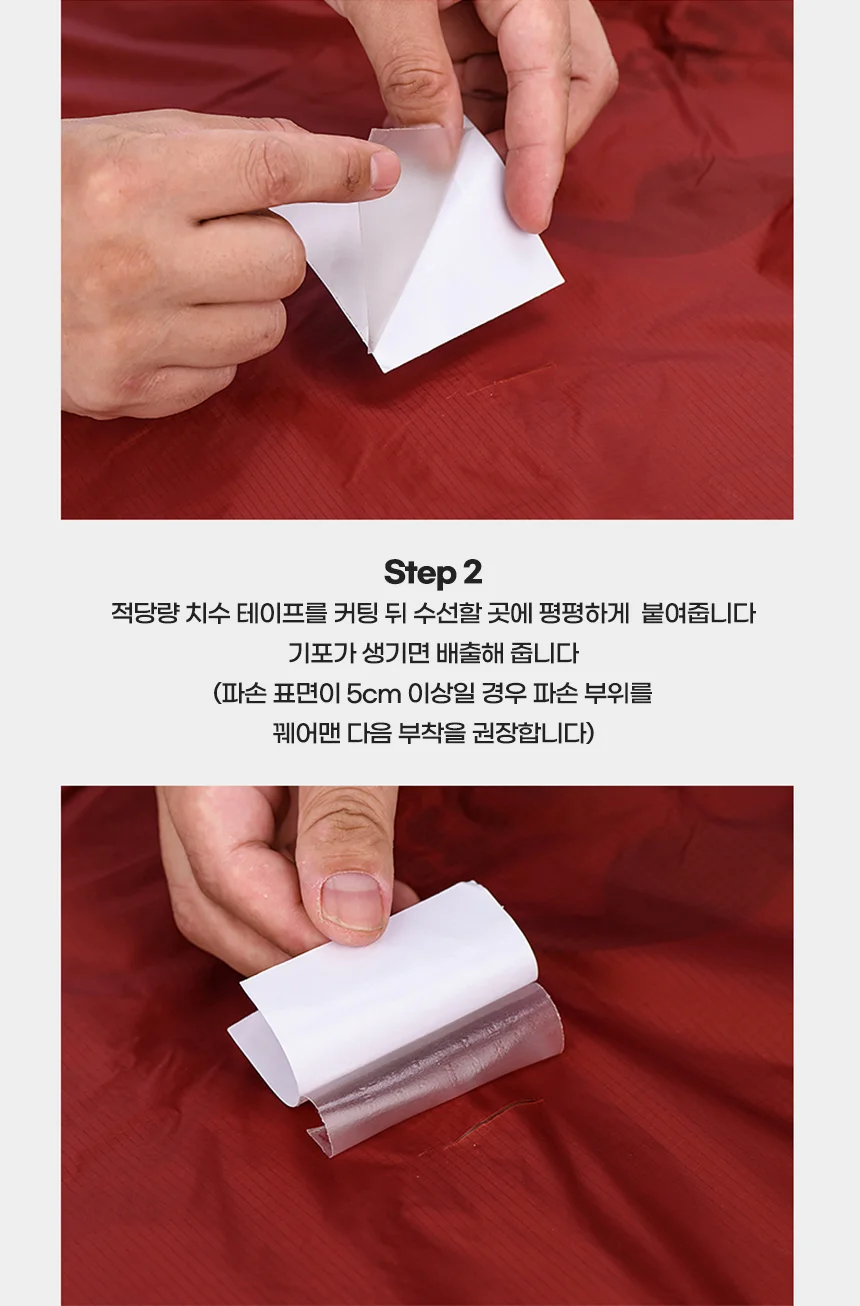 Step 2

적당량 치수 테이프를 커팅 뒤 수선할 곳에 평평하게 붙여줍니다
기포가 생기면 배출해 줍니다
(파손 표면이 5cm 이상일 경우 파손 부위를
꿰어맨 다음 부착을 권장합니다)