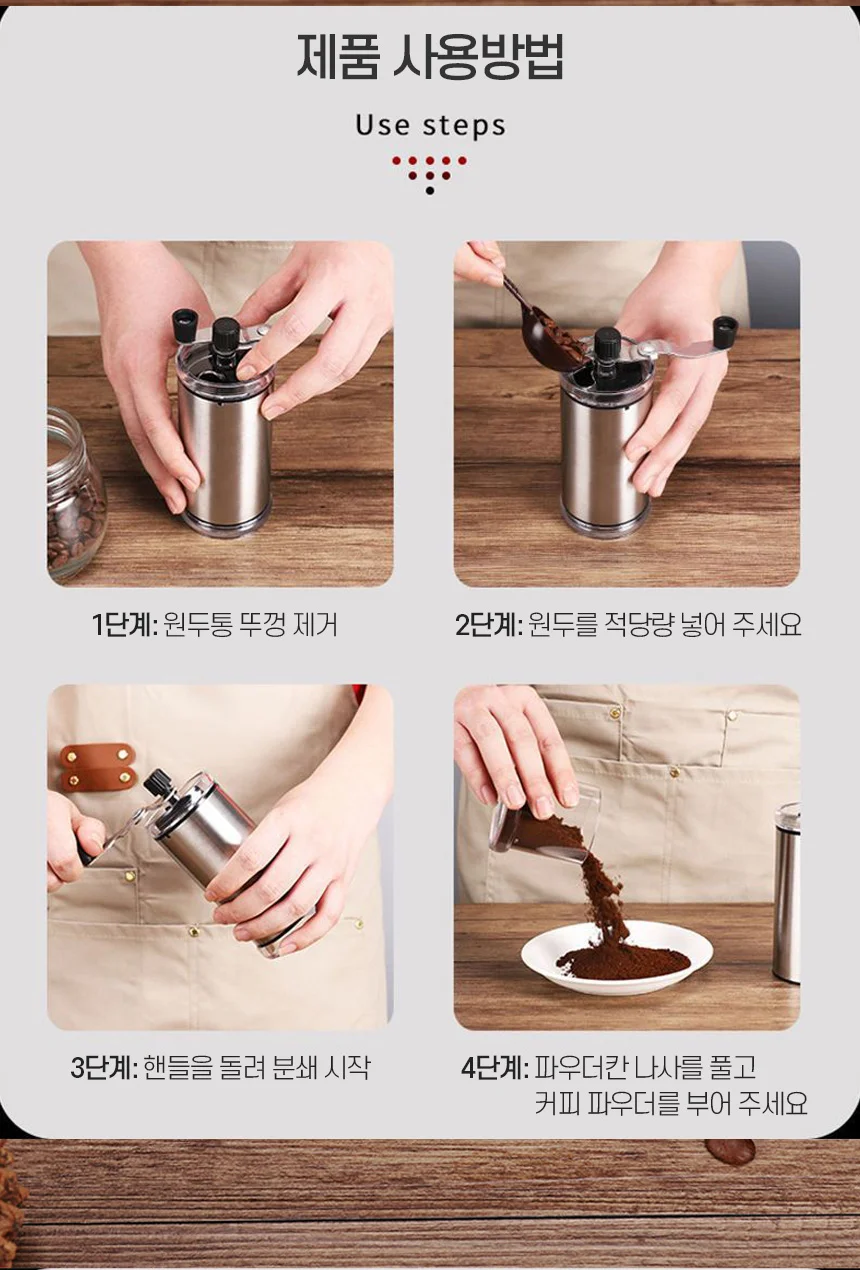 제품 사용방법

Use steps

1단계: 원두통 뚜껑 제거

2단계: 원두를 적당량 넣어 주세요

3단계: 핸들을 돌려 분쇄 시작

4단계: 파우더칸 나사를 풀고 커피 파우더를 부어 주세요