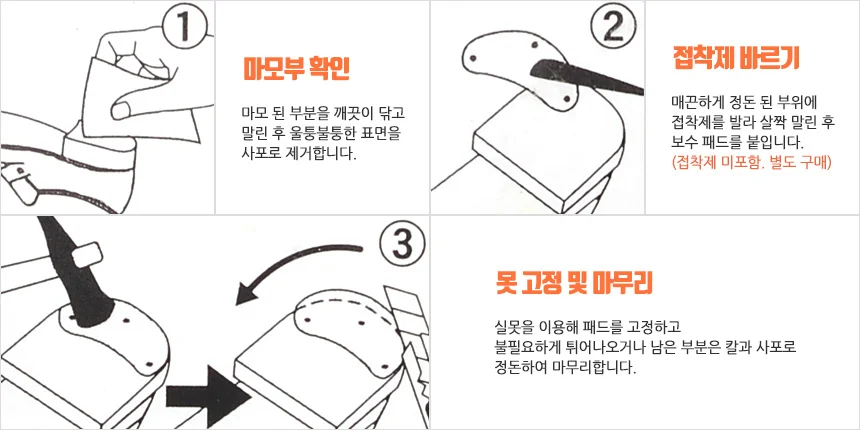 1

마모부 확인

마모 된 부분을 깨끗이 닦고 말린 후 울퉁불퉁한 표면을 사포로 제거합니다.

2

접착제 바르기

매끈하게 정돈 된 부위에 접착제를 발라 살짝 말린 후 보수 패드를 붙입니다.
(접착제 미포함. 별도 구매)

3

못 고정 및 마무리

실못을 이용해 패드를 고정하고 불필요하게 튀어나오거나 남은 부분은 칼과 사포로 정돈하여 마무리합니다.