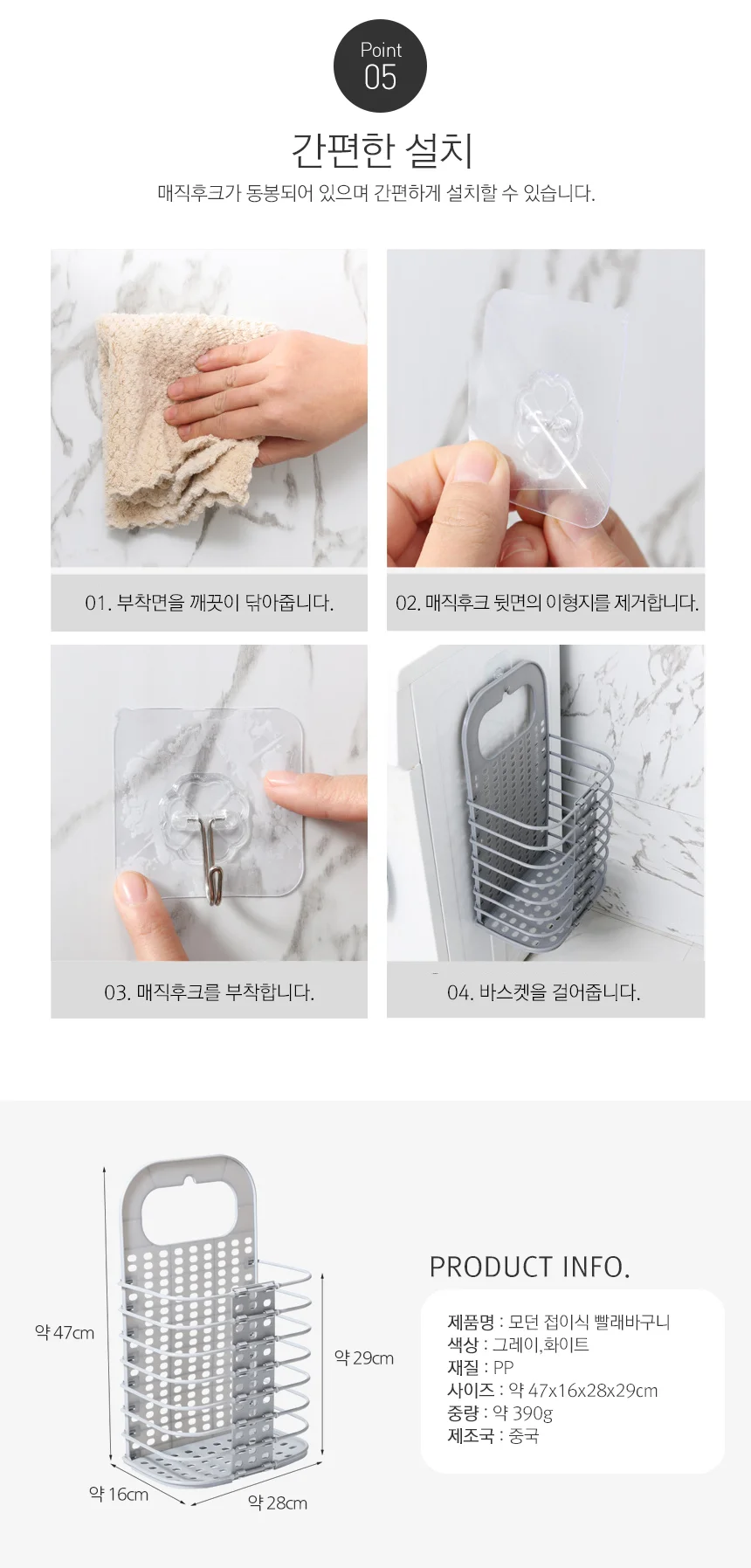 Point
05

간편한 설치

매직후크가 동봉되어 있으며 간편하게 설치할 수 있습니다.

01. 부착면을 깨끗이 닦아줍니다.

02. 매직후크 뒷면의 이형지를 제거합니다.

03. 매직후크를 부착합니다.

04. 바스켓을 걸어줍니다.

약 47cm

약 29cm

약 16cm

약 28cm

PRODUCT INFO.

제품명 : 모던 접이식 빨래바구니
색상 : 그레이,화이트
재질 : PP
사이즈 : 약 47x16x28x29cm
중량 : 약 390g
제조국 : 중국