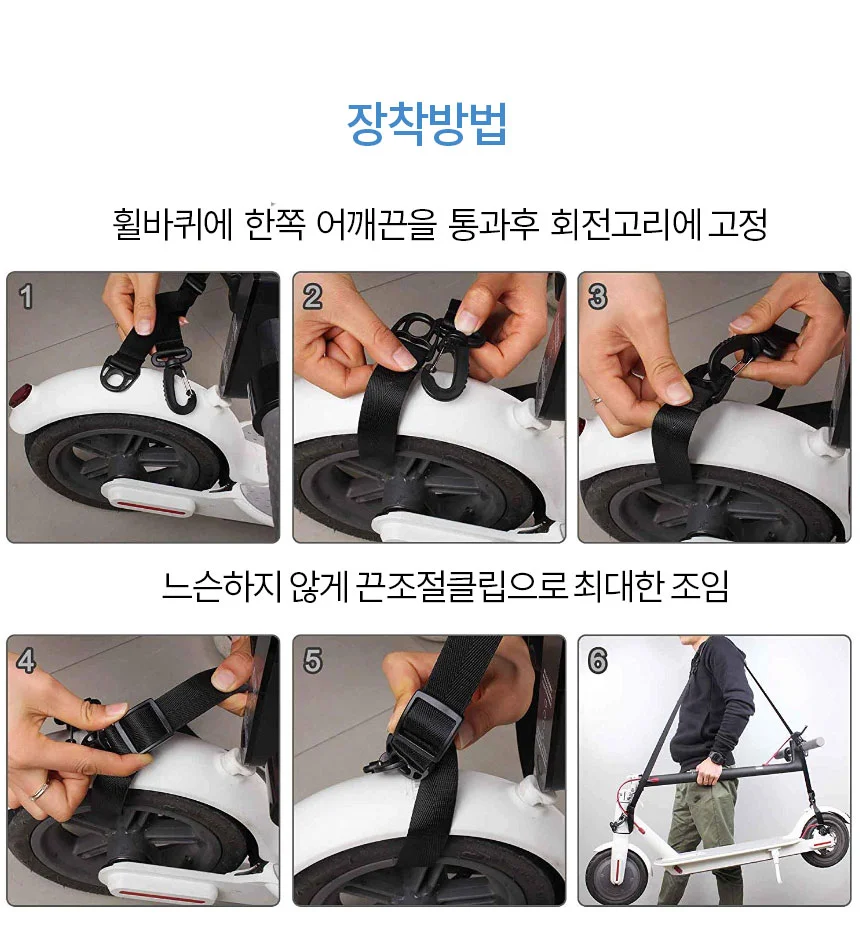 장착방법

휠바퀴에 한쪽 어깨끈을 통과후 회전고리에 고정

1

2

3

느슨하지 않게 끈조절클립으로 최대한 조임

4

5

6