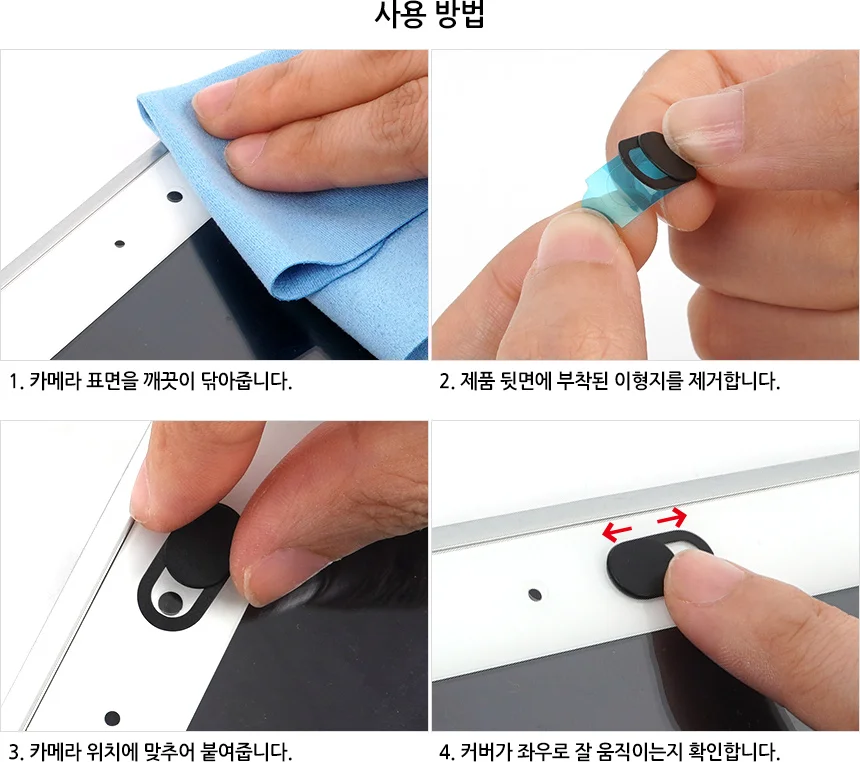 사용 방법

1. 카메라 표면을 깨끗이 닦아줍니다.

2. 제품 뒷면에 부착된 이형지를 제거합니다.

3. 카메라 위치에 맞추어 붙여줍니다.

4. 커버가 좌우로 잘 움직이는지 확인합니다.