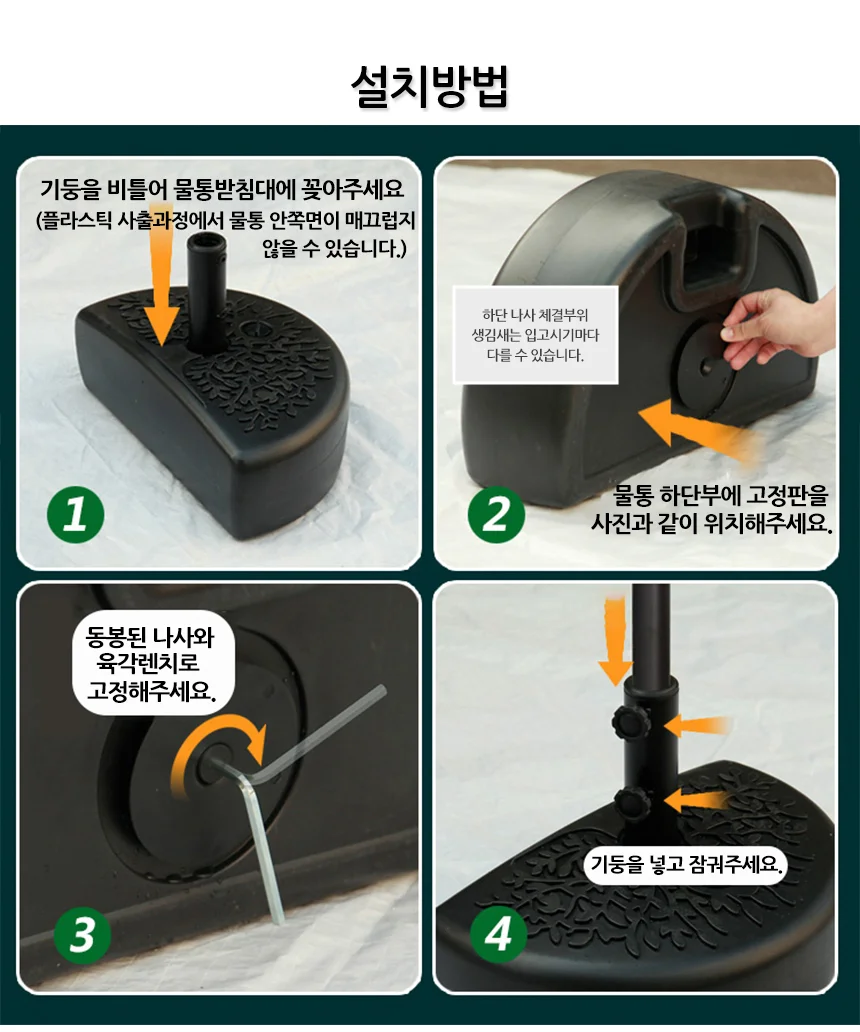 설치방법

기둥을 비틀어 물통받침대에 꽂아주세요
(플라스틱 사출과정에서 물통 안쪽면이 매끄럽지 않을 수 있습니다.)

1

하단 나사 체결부위 생김새는 입고시기마다 다를 수 있습니다.

물통 하단부에 고정판을 사진과 같이 위치해주세요.

2

동봉된 나사와 육각렌치로 고정해주세요.

3

기둥을 넣고 잠궈주세요.

4