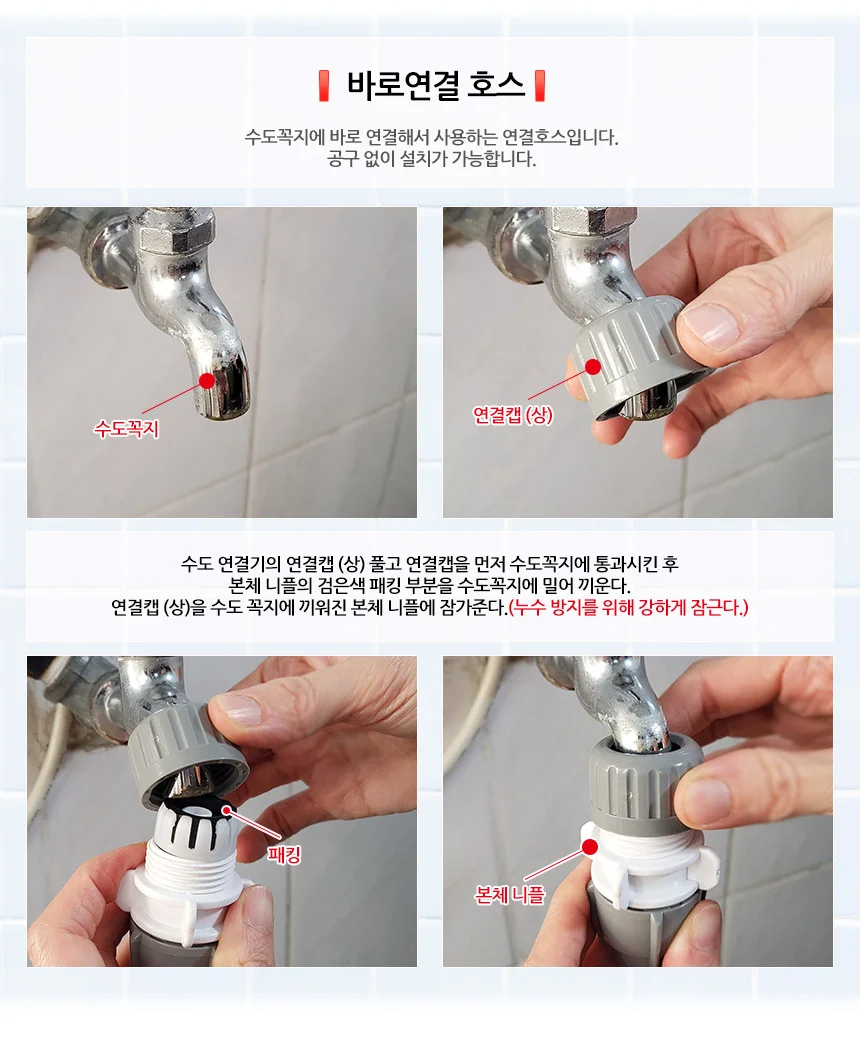 바로연결 호스

수도꼭지에 바로 연결해서 사용하는 연결호스입니다.
공구 없이 설치가 가능합니다.

수도꼭지

연결캡 (상)

수도 연결기의 연결캡 (상) 풀고 연결캡을 먼저 수도꼭지에 통과시킨 후
본체 니플의 검은색 패킹 부분을 수도꼭지에 밀어 끼운다.
연결캡 (상)을 수도 꼭지에 끼워진 본체 니플에 잠가준다.(누수 방지를 위해 강하게 잠근다.)

패킹

본체 니플