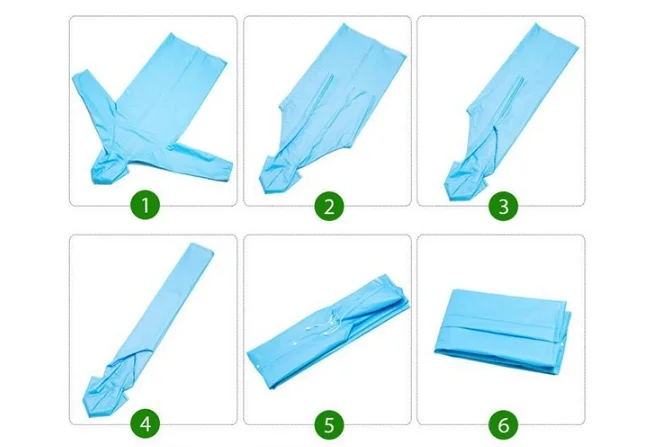 1

2

3

4

5

6