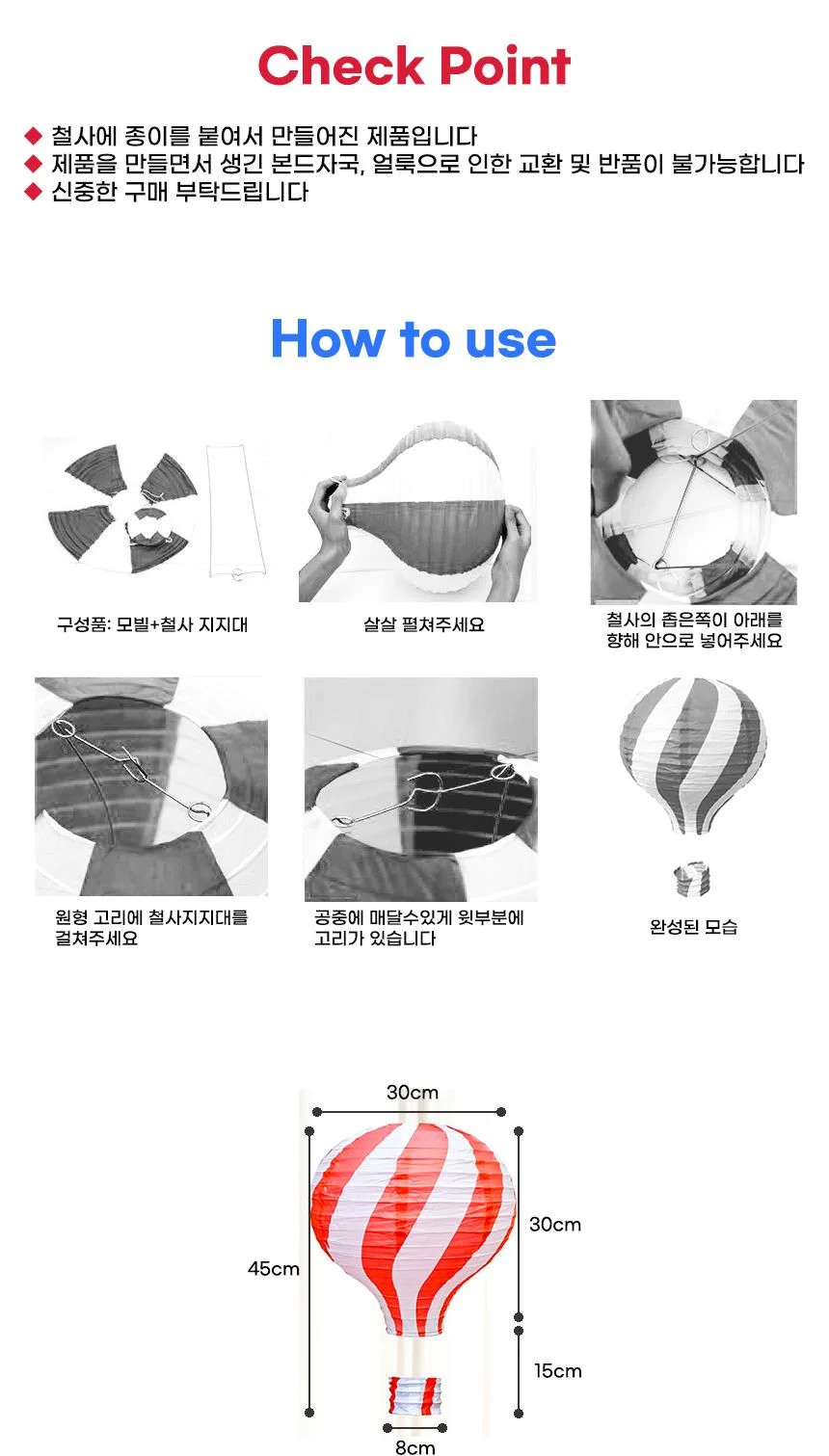 Check Point

◆ 철사에 종이를 붙여서 만들어진 제품입니다
◆ 제품을 만들면서 생긴 본드자국, 얼룩으로 인한 교환 및 반품이 불가능합니다
◆ 신중한 구매 부탁드립니다

How to use

구성품: 모빌+철사 지지대

살살 펼쳐주세요

철사의 좁은쪽이 아래를 향해 안으로 넣어주세요

원형 고리에 철사지지대를 걸쳐주세요

공중에 매달수있게 윗부분에 고리가 있습니다

완성된 모습

30cm
30cm
45cm
15cm
8cm