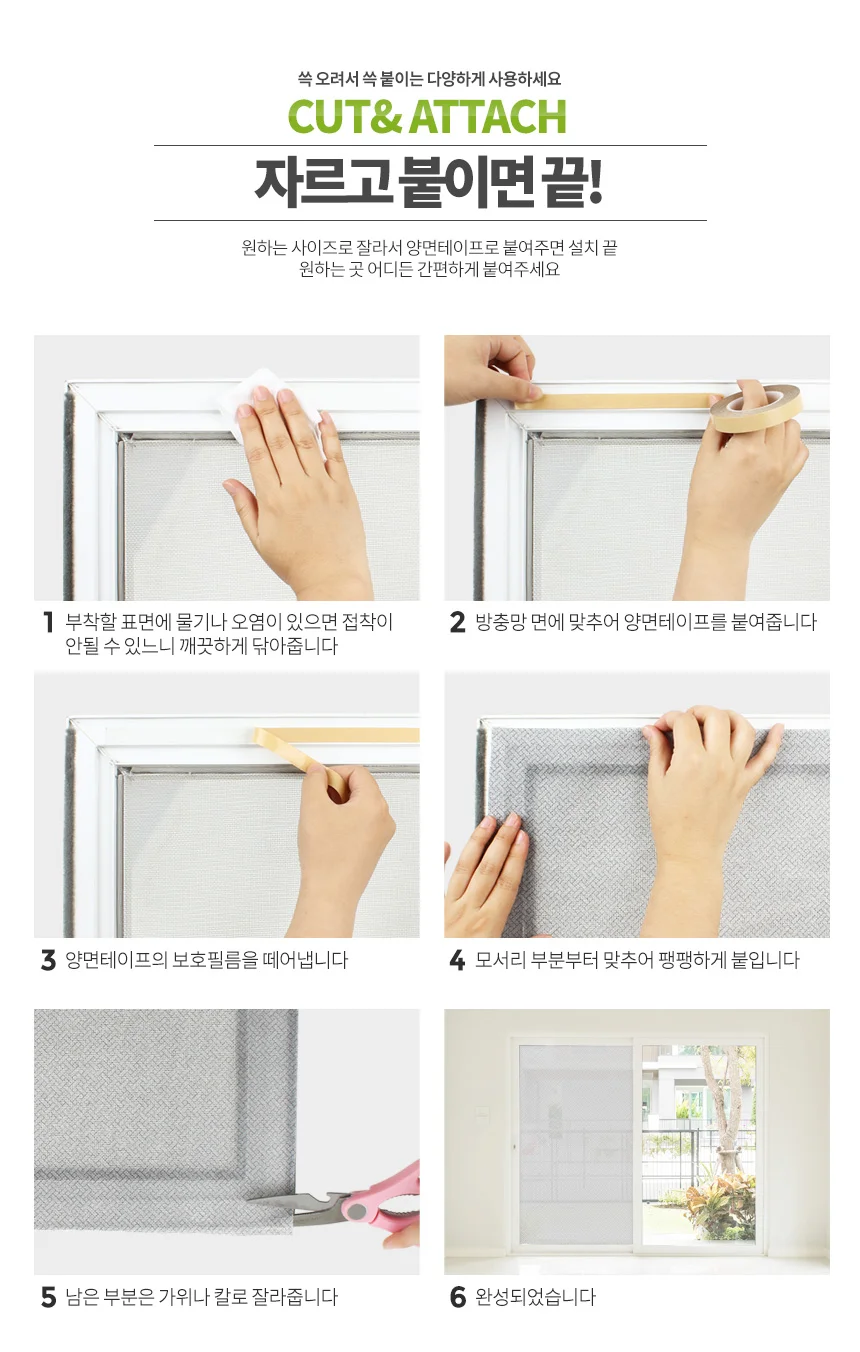 쓱 오려서 쓱 붙이는 다양하게 사용하세요
CUT& ATTACH
자르고 붙이면 끝!

원하는 사이즈로 잘라서 양면테이프로 붙여주면 설치 끝
원하는 곳 어디든 간편하게 붙여주세요

1 부착할 표면에 물기나 오염이 있으면 접착이 안될 수 있느니 깨끗하게 닦아줍니다

2 방충망 면에 맞추어 양면테이프를 붙여줍니다

3 양면테이프의 보호필름을 떼어냅니다

4 모서리 부분부터 맞추어 팽팽하게 붙입니다

5 남은 부분은 가위나 칼로 잘라줍니다

6 완성되었습니다