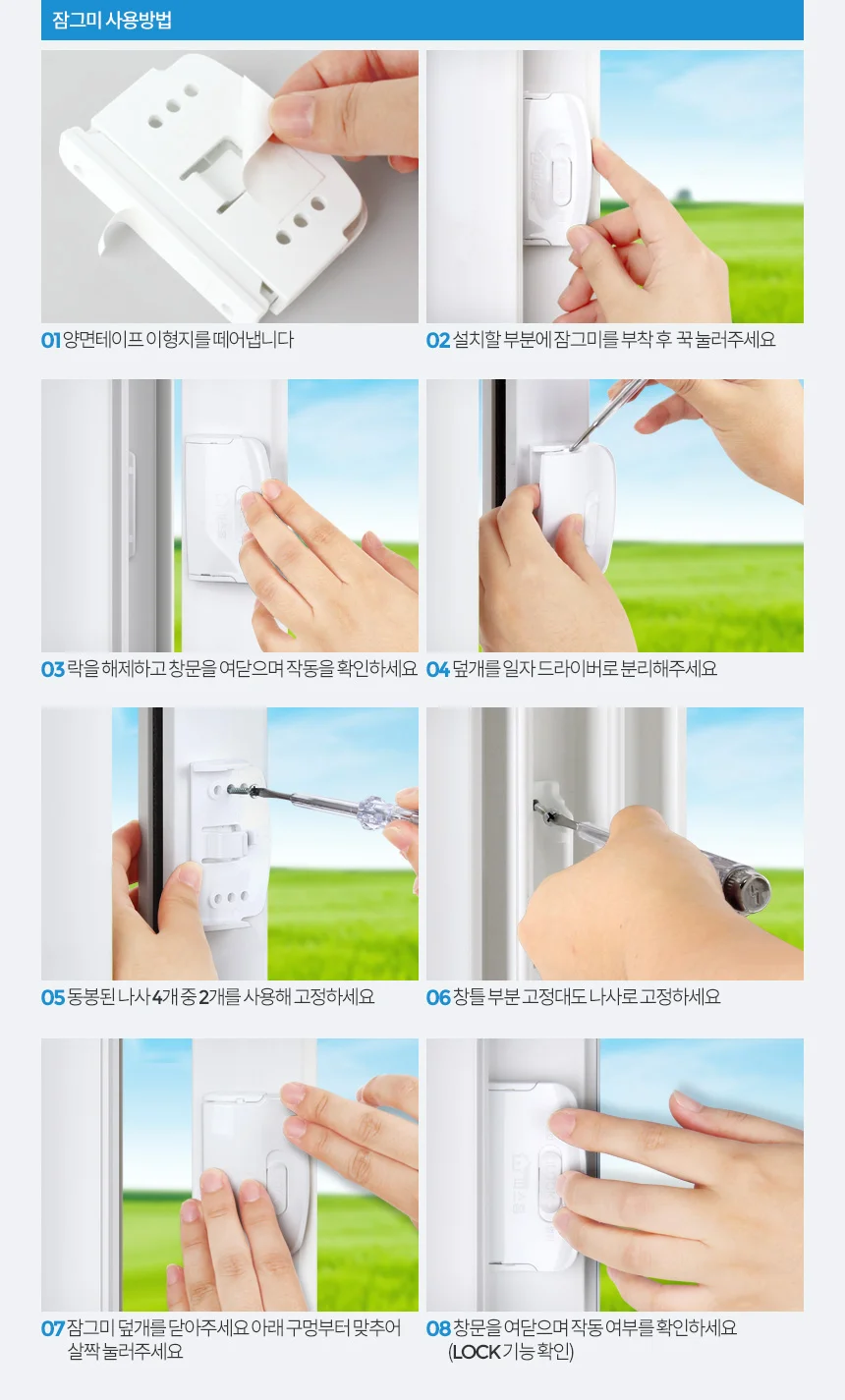 잠그미 사용방법

01 양면테이프 이형지를 떼어냅니다

02 설치할 부분에 잠그미를 부착 후 꾹 눌러주세요

03 락을 해제하고 창문을 여닫으며 작동을 확인하세요

04 덮개를 일자 드라이버로 분리해주세요

05 동봉된 나사 4개 중 2개를 사용해 고정하세요

06 창틀 부분 고정대도 나사로 고정하세요

07 잠그미 덮개를 닫아주세요 아래 구멍부터 맞추어 살짝 눌러주세요

08 창문을 여닫으며 작동 여부를 확인하세요 (LOCK 기능 확인)