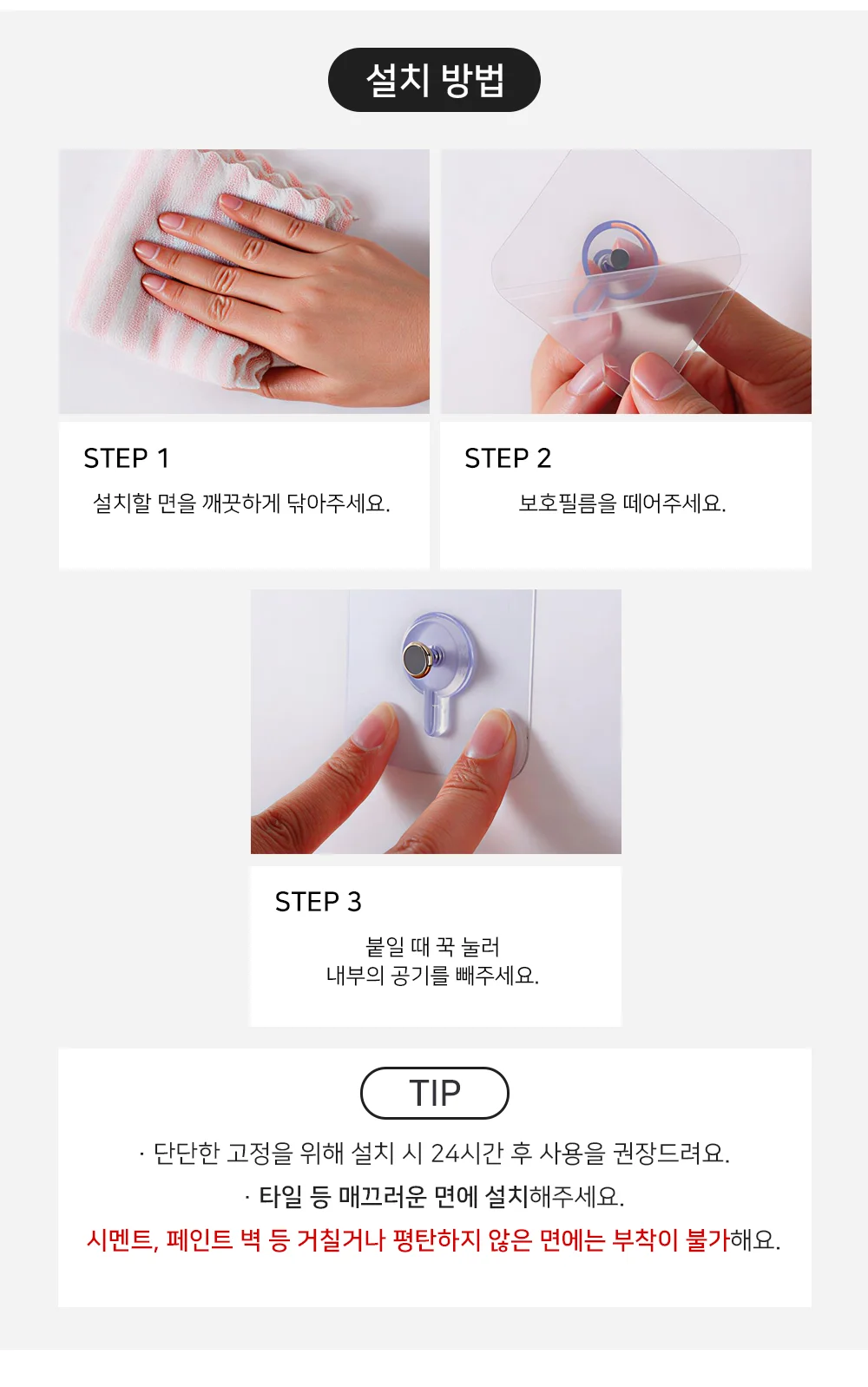 설치 방법

STEP 1
설치할 면을 깨끗하게 닦아주세요.

STEP 2
보호필름을 떼어주세요.

STEP 3
붙일 때 꾹 눌러
내부의 공기를 빼주세요.

TIP
· 단단한 고정을 위해 설치 시 24시간 후 사용을 권장드려요.
· 타일 등 매끄러운 면에 설치해주세요.
시멘트, 페인트 벽 등 거칠거나 평탄하지 않은 면에는 부착이 불가해요.