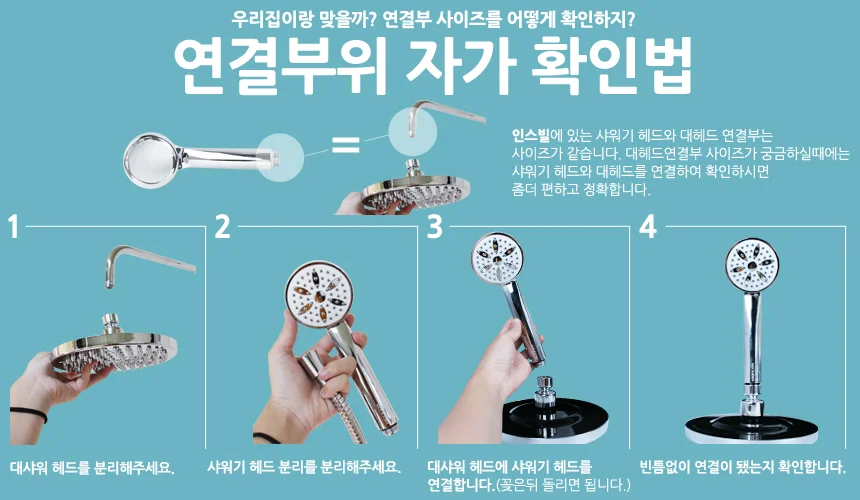 우리집이랑 맞을까? 연결부 사이즈를 어떻게 확인하지?

연결부위 자가 확인법

=

인스빌에 있는 샤워기 헤드와 대헤드 연결부는 사이즈가 같습니다. 대헤드연결부 사이즈가 궁금하실때에는 샤워기 헤드와 대헤드를 연결하여 확인하시면 좀더 편하고 정확합니다.

1

대샤워 헤드를 분리해주세요.

2

샤워기 헤드 분리를 분리해주세요.

3

대샤워 헤드에 샤워기 헤드를 연결합니다.(꽂은뒤 돌리면 됩니다.)

4

빈틈없이 연결이 됐는지 확인합니다.