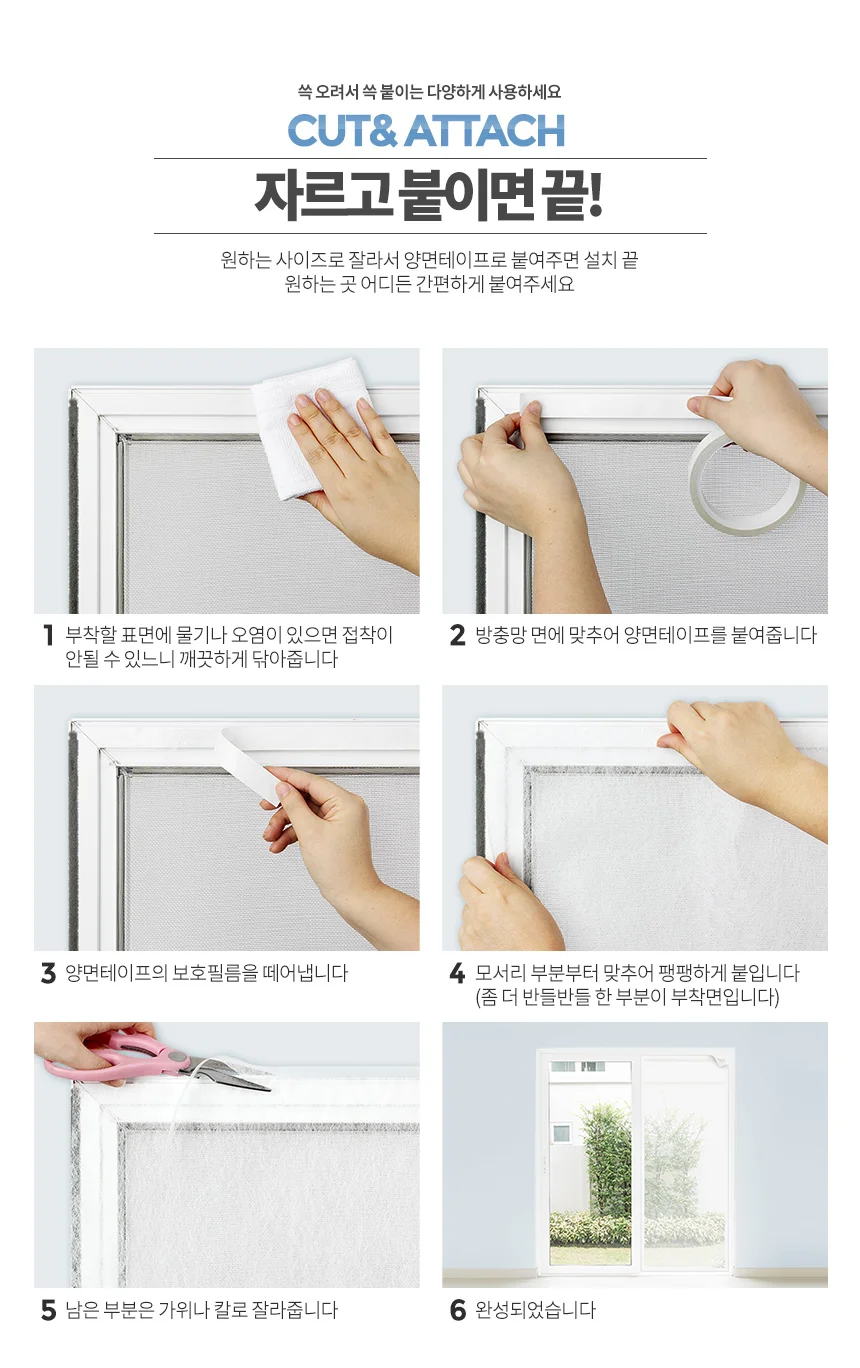 쓱 오려서 쓱 붙이는 다양하게 사용하세요
CUT& ATTACH
자르고 붙이면 끝!

원하는 사이즈로 잘라서 양면테이프로 붙여주면 설치 끝
원하는 곳 어디든 간편하게 붙여주세요

1 부착할 표면에 물기나 오염이 있으면 접착이 안될 수 있느니 깨끗하게 닦아줍니다

2 방충망 면에 맞추어 양면테이프를 붙여줍니다

3 양면테이프의 보호필름을 떼어냅니다

4 모서리 부분부터 맞추어 팽팽하게 붙입니다 (좀 더 반들반들 한 부분이 부착면입니다)

5 남은 부분은 가위나 칼로 잘라줍니다

6 완성되었습니다