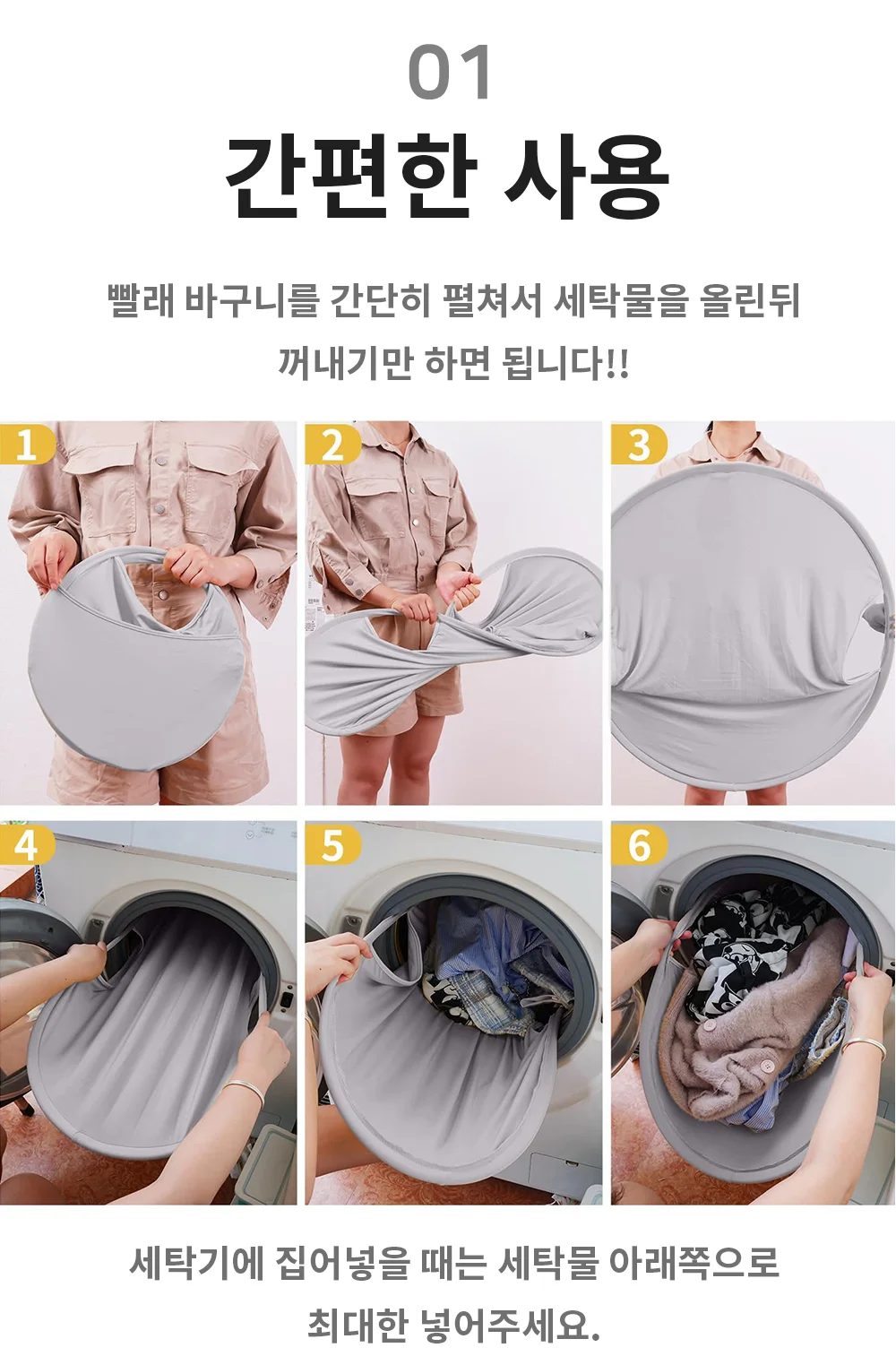 01

간편한 사용

빨래 바구니를 간단히 펼쳐서 세탁물을 올린뒤
꺼내기만 하면 됩니다!!

1

2

3

4

5

6

세탁기에 집어넣을 때는 세탁물 아래쪽으로
최대한 넣어주세요.