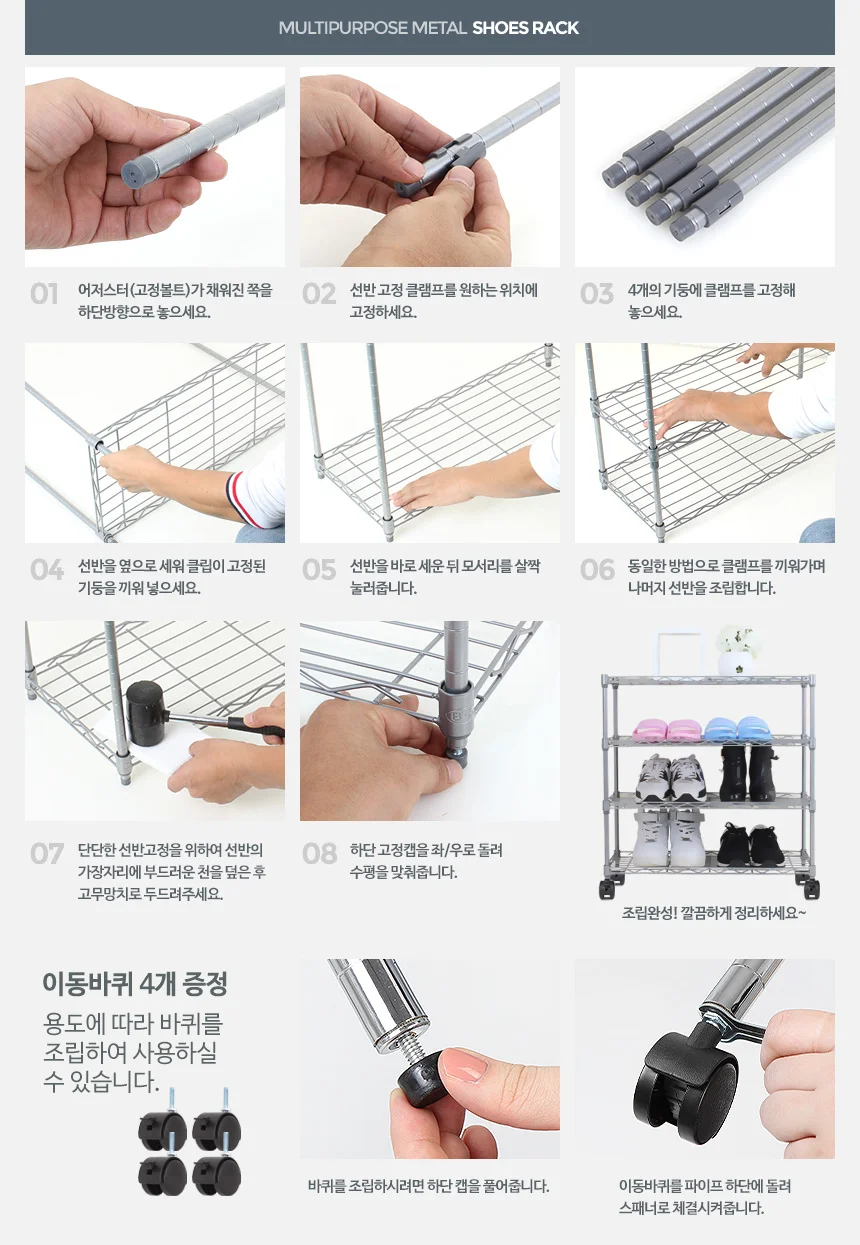 MULTIPURPOSE METAL SHOES RACK

01 어저스터(고정볼트)가 채워진 쪽을 하단방향으로 놓으세요.

02 선반 고정 클램프를 원하는 위치에 고정하세요.

03 4개의 기둥에 클램프를 고정해 놓으세요.

04 선반을 옆으로 세워 클립이 고정된 기둥을 끼워 넣으세요.

05 선반을 바로 세운 뒤 모서리를 살짝 눌러줍니다.

06 동일한 방법으로 클램프를 끼워가며 나머지 선반을 조립합니다.

07 단단한 선반고정을 위하여 선반의 가장자리에 부드러운 천을 덮은 후 고무망치로 두드려주세요.

08 하단 고정캡을 좌/우로 돌려 수평을 맞춰줍니다.

조립완성! 깔끔하게 정리하세요~

이동바퀴 4개 증정
용도에 따라 바퀴를 조립하여 사용하실 수 있습니다.

바퀴를 조립하시려면 하단 캡을 풀어줍니다.

이동바퀴를 파이프 하단에 돌려 스패너로 체결시켜줍니다.