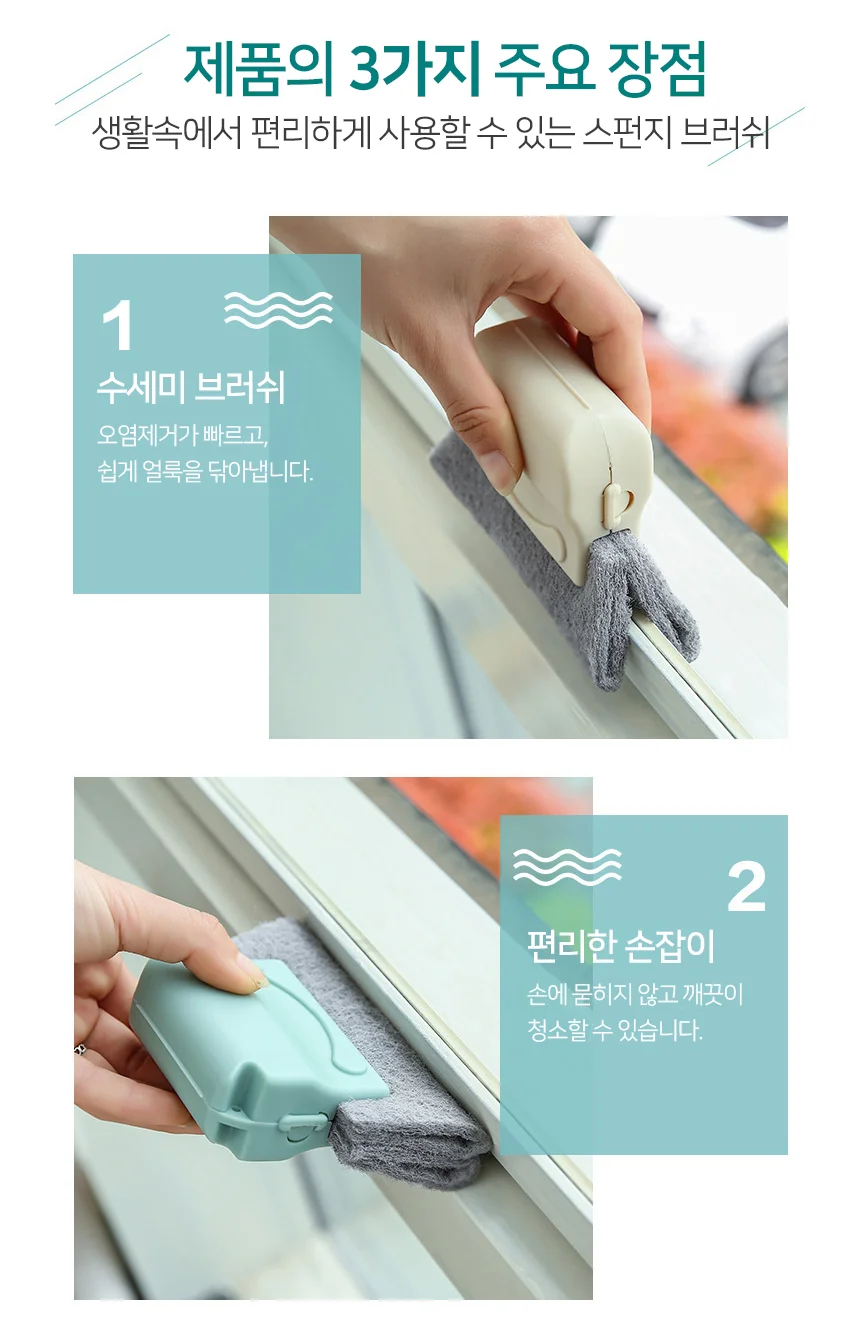 제품의 3가지 주요 장점

생활속에서 편리하게 사용할 수 있는 스펀지 브러쉬

1

수세미 브러쉬

오염제거가 빠르고, 쉽게 얼룩을 닦아냅니다.

2

편리한 손잡이

손에 묻히지 않고 깨끗이 청소할 수 있습니다.