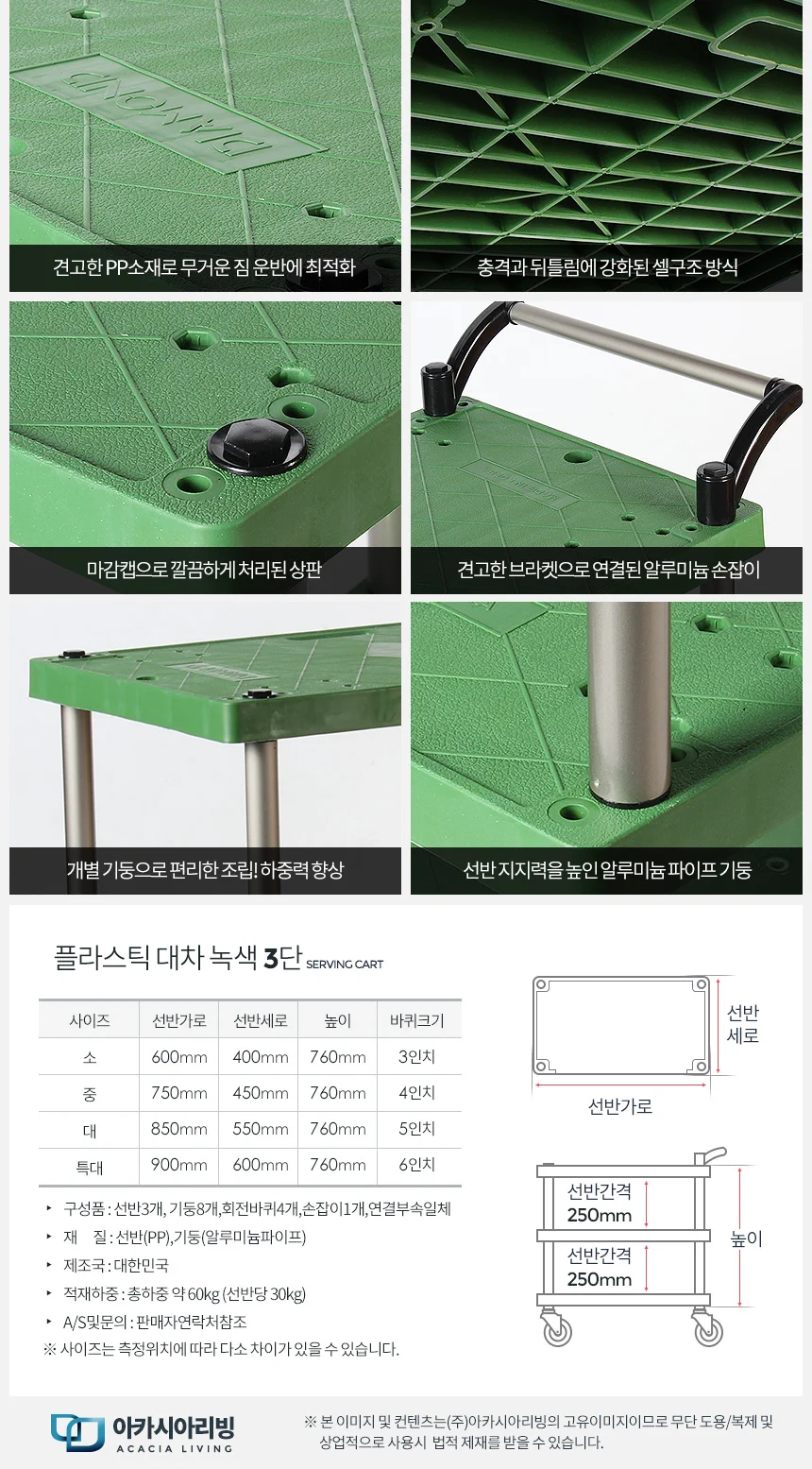 DIAMOND

견고한 PP소재로 무거운 짐 운반에 최적화

충격과 뒤틀림에 강화된 셀구조 방식

마감캡으로 깔끔하게 처리된 상판

견고한 브라켓으로 연결된 알루미늄 손잡이

개별 기둥으로 편리한 조립! 하중력 향상

선반 지지력을 높인 알루미늄 파이프 기둥

플라스틱 대차 녹색 3단 SERVING CART

| 사이즈 | 선반가로 | 선반세로 | 높이 | 바퀴크기 |
|---|---|---|---|---|
| 소 | 600mm | 400mm | 760mm | 3인치 |
| 중 | 750mm | 450mm | 760mm | 4인치 |
| 대 | 850mm | 550mm | 760mm | 5인치 |
| 특대 | 900mm | 600mm | 760mm | 6인치 |

‣ 구성품 : 선반3개, 기둥8개,회전바퀴4개,손잡이1개,연결부속일체
‣ 재 질 : 선반(PP),기둥(알루미늄파이프)
‣ 제조국 : 대한민국
‣ 적재하중 : 총하중 약 60kg (선반당 30kg)
‣ A/S및문의 : 판매자연락처참조
※ 사이즈는 측정위치에 따라 다소 차이가 있을 수 있습니다.

선반 세로

선반가로

선반간격 250mm

선반간격 250mm

높이

아카시아리빙
ACACIA LIVING

※ 본 이미지 및 컨텐츠는(주)아카시아리빙의 고유이미지이므로 무단 도용/복제 및 상업적으로 사용시 법적 제재를 받을 수 있습니다.