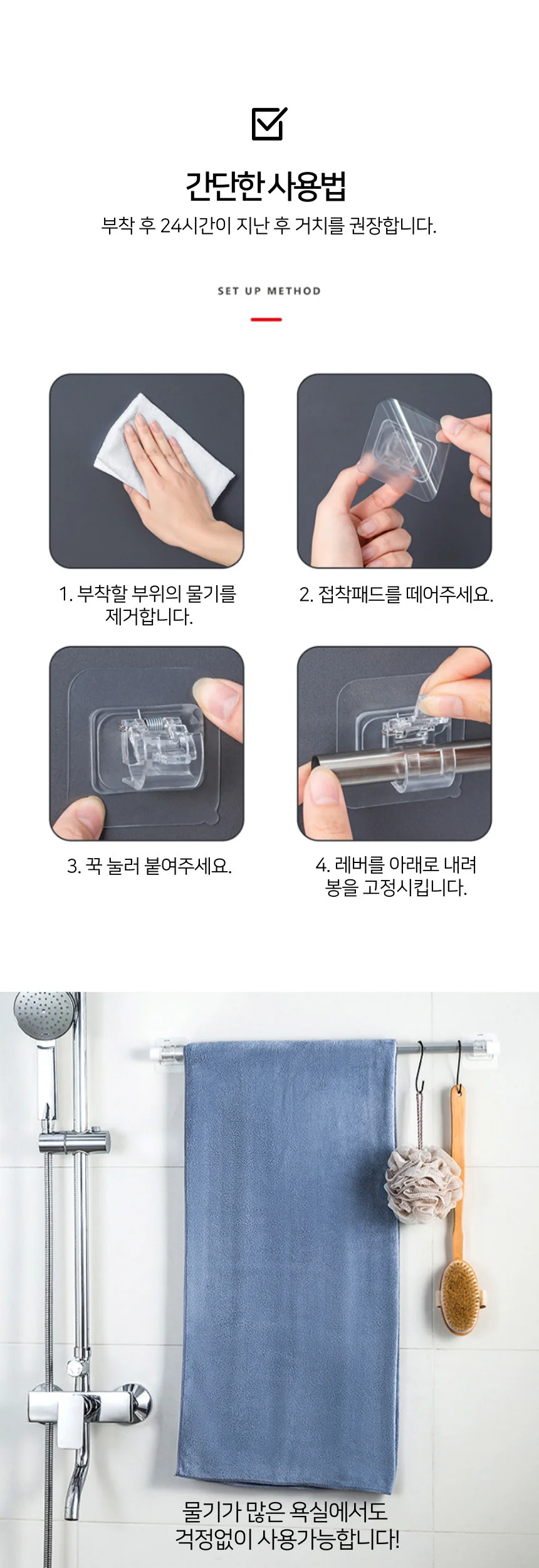 간단한 사용법

부착 후 24시간이 지난 후 거치를 권장합니다.

SET UP METHOD

1. 부착할 부위의 물기를 제거합니다.

2. 접착패드를 떼어주세요.

3. 꾹 눌러 붙여주세요.

4. 레버를 아래로 내려 봉을 고정시킵니다.

물기가 많은 욕실에서도 걱정없이 사용가능합니다!