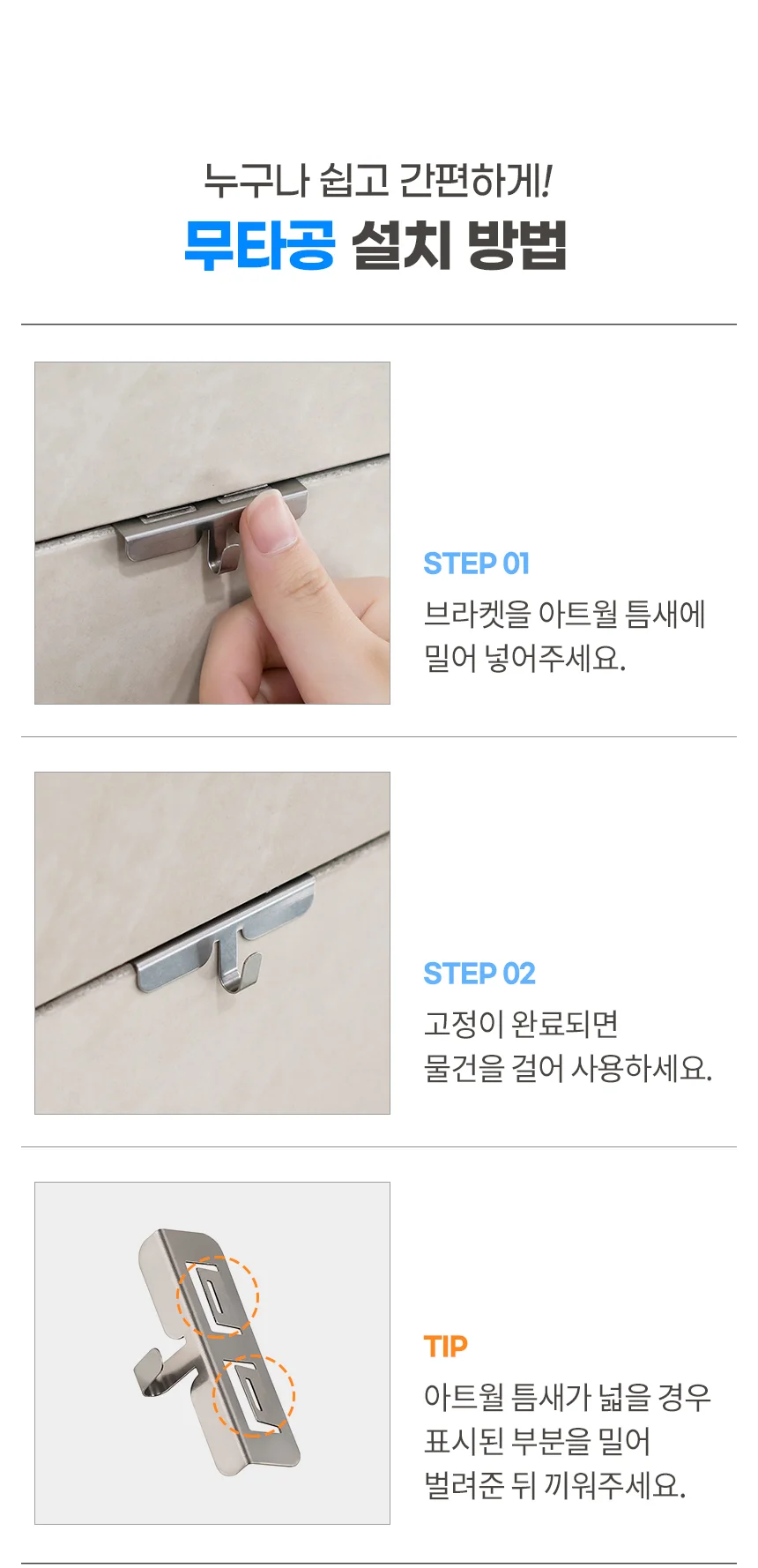 누구나 쉽고 간편하게!
무타공 설치 방법

STEP 01
브라켓을 아트월 틈새에 밀어 넣어주세요.

STEP 02
고정이 완료되면 물건을 걸어 사용하세요.

TIP
아트월 틈새가 넓을 경우 표시된 부분을 밀어 벌려준 뒤 끼워주세요.