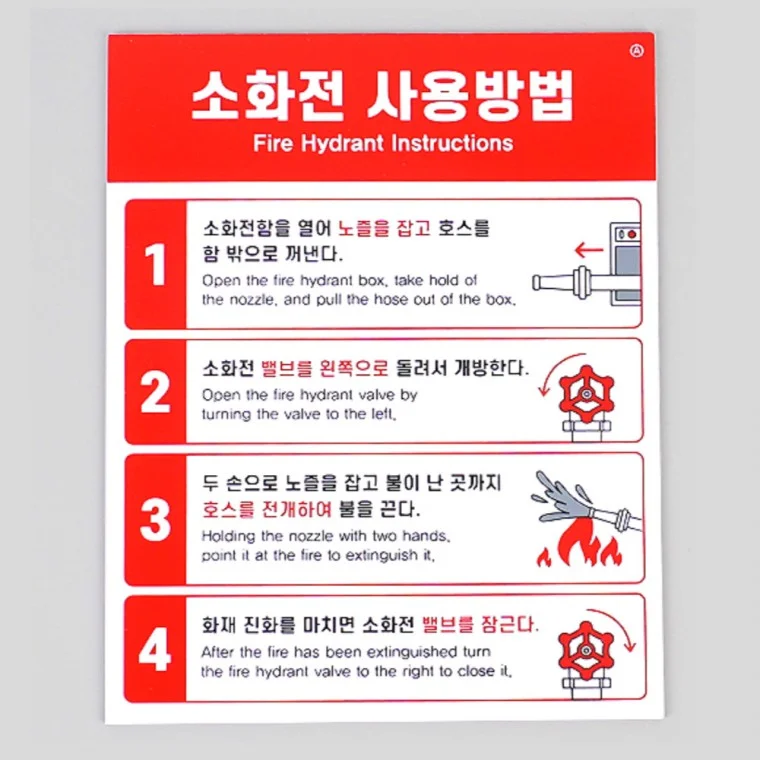 Ⓐ

소화전 사용방법

Fire Hydrant Instructions

1

소화전함을 열어 노즐을 잡고 호스를 함 밖으로 꺼낸다.

Open the fire hydrant box, take hold of the nozzle, and pull the hose out of the box.

2

소화전 밸브를 왼쪽으로 돌려서 개방한다.

Open the fire hydrant valve by turning the valve to the left.

3

두 손으로 노즐을 잡고 불이 난 곳까지 호스를 전개하여 불을 끈다.

Holding the nozzle with two hands, point it at the fire to extinguish it.

4

화재 진화를 마치면 소화전 밸브를 잠근다.

After the fire has been extinguished turn the fire hydrant valve to the right to close it.